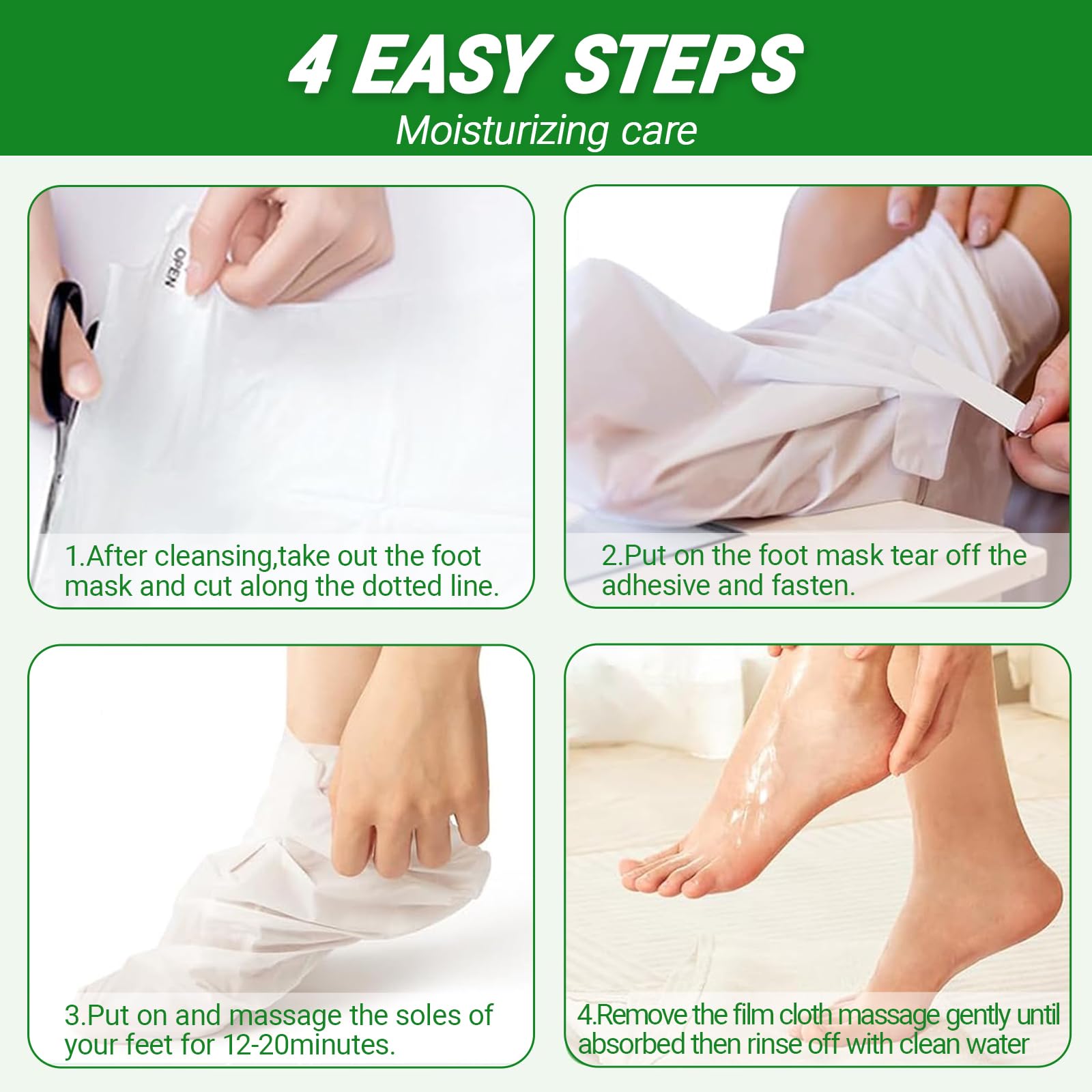 4 EASY STEPS
Moisturizing care

OPEN

1.After cleansing,take out the foot mask and cut along the dotted line.

2.Put on the foot mask tear off the adhesive and fasten.

3.Put on and massage the soles of your feet for 12-20minutes.

4.Remove the film cloth massage gently until absorbed then rinse off with clean water