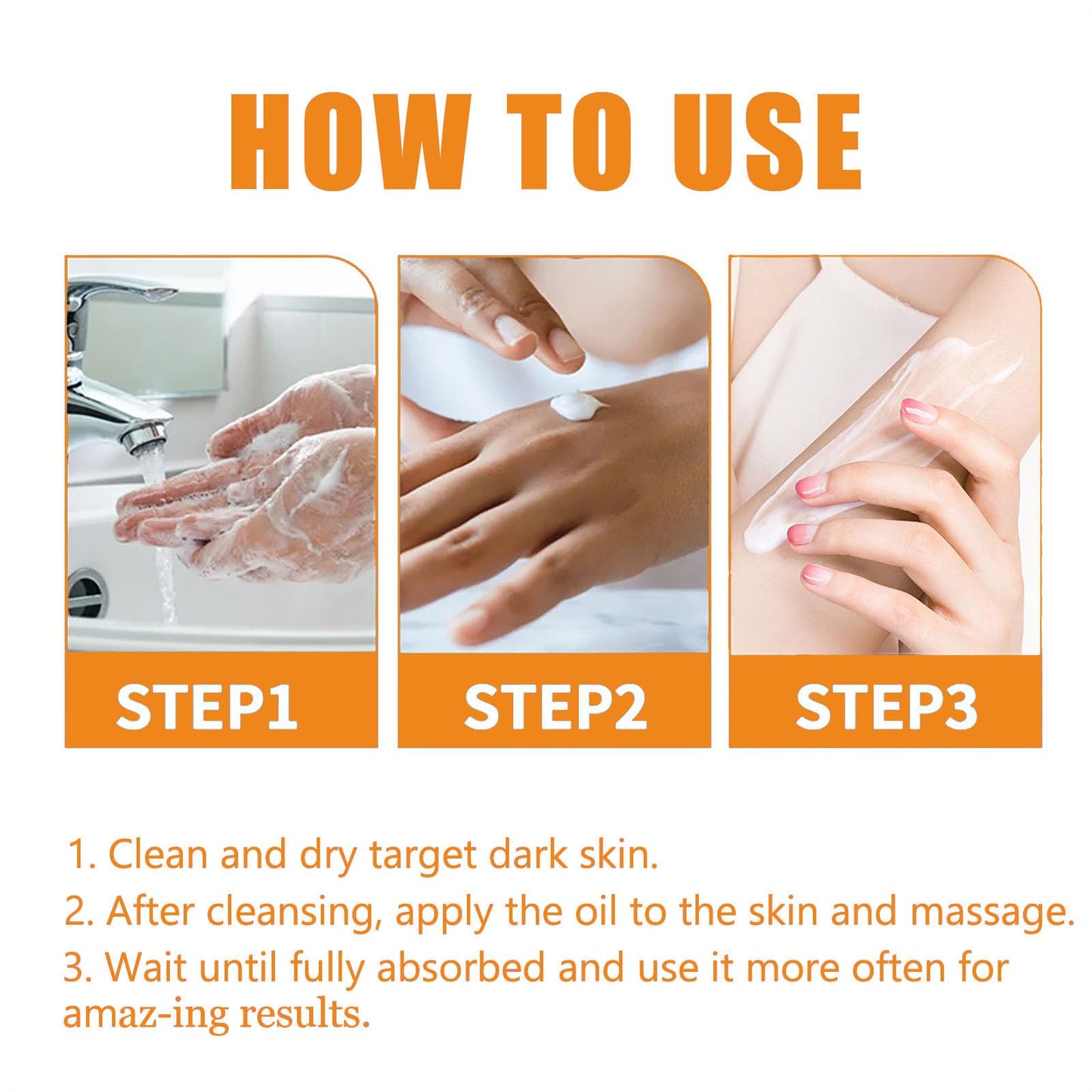 HOW TO USE

STEP1

STEP2

STEP3

1. Clean and dry target dark skin.

2. After cleansing, apply the oil to the skin and massage.

3. Wait until fully absorbed and use it more often for amaz-ing results.