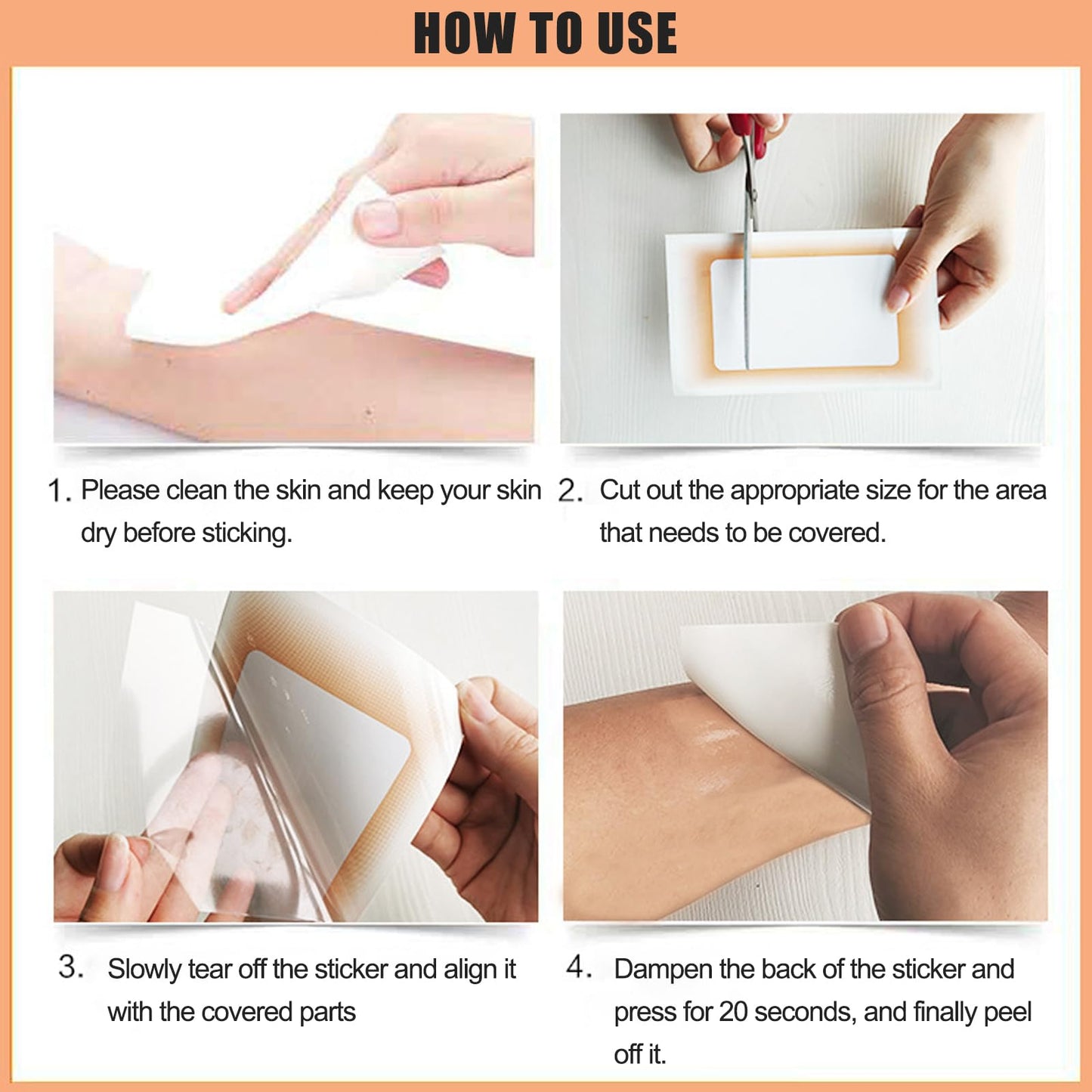 HOW TO USE

1. Please clean the skin and keep your skin dry before sticking.

2. Cut out the appropriate size for the area that needs to be covered.

3. Slowly tear off the sticker and align it with the covered parts

4. Dampen the back of the sticker and press for 20 seconds, and finally peel off it.