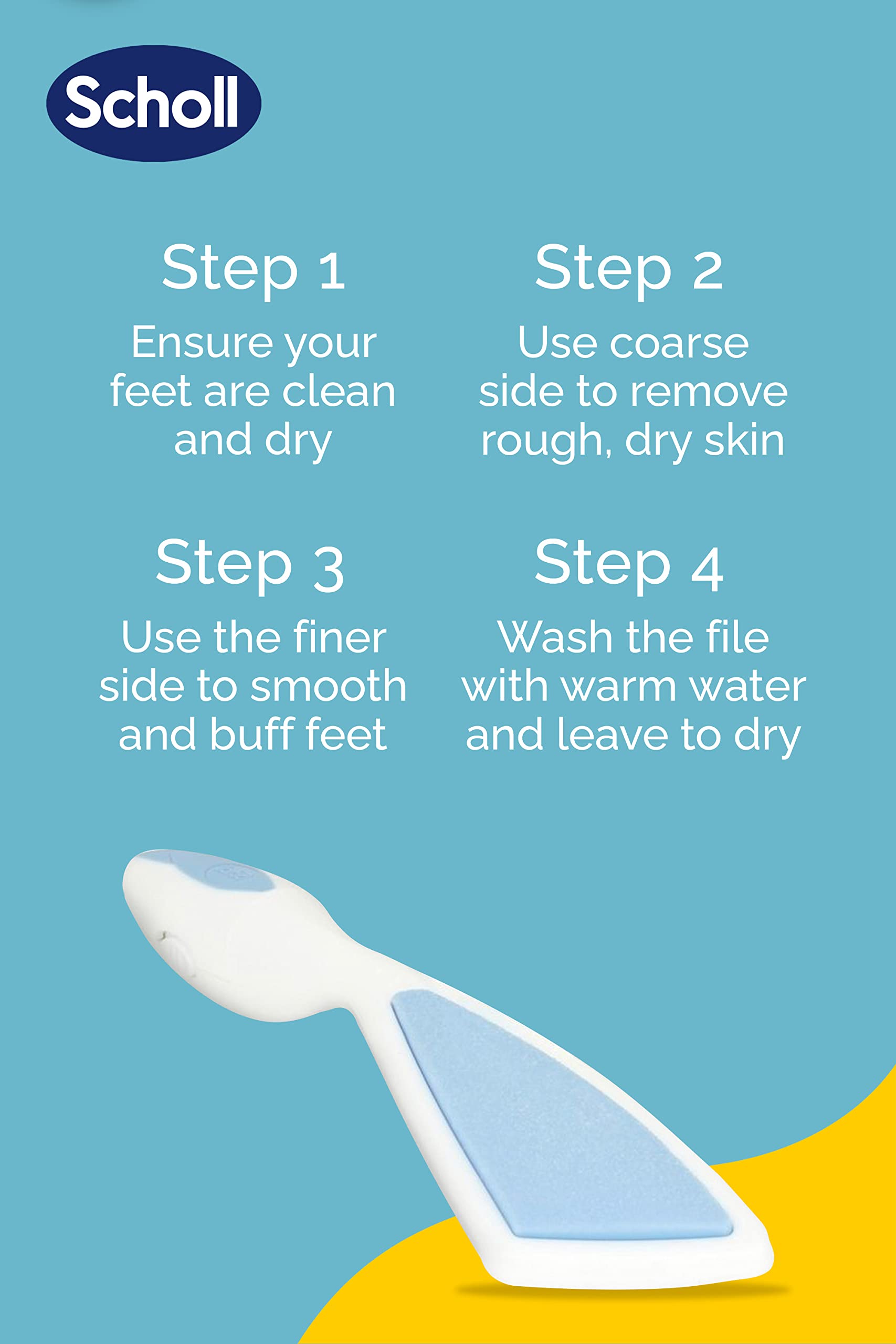 Scholl

Step 1
Ensure your feet are clean and dry

Step 2
Use coarse side to remove rough, dry skin

Step 3
Use the finer side to smooth and buff feet

Step 4
Wash the file with warm water and leave to dry