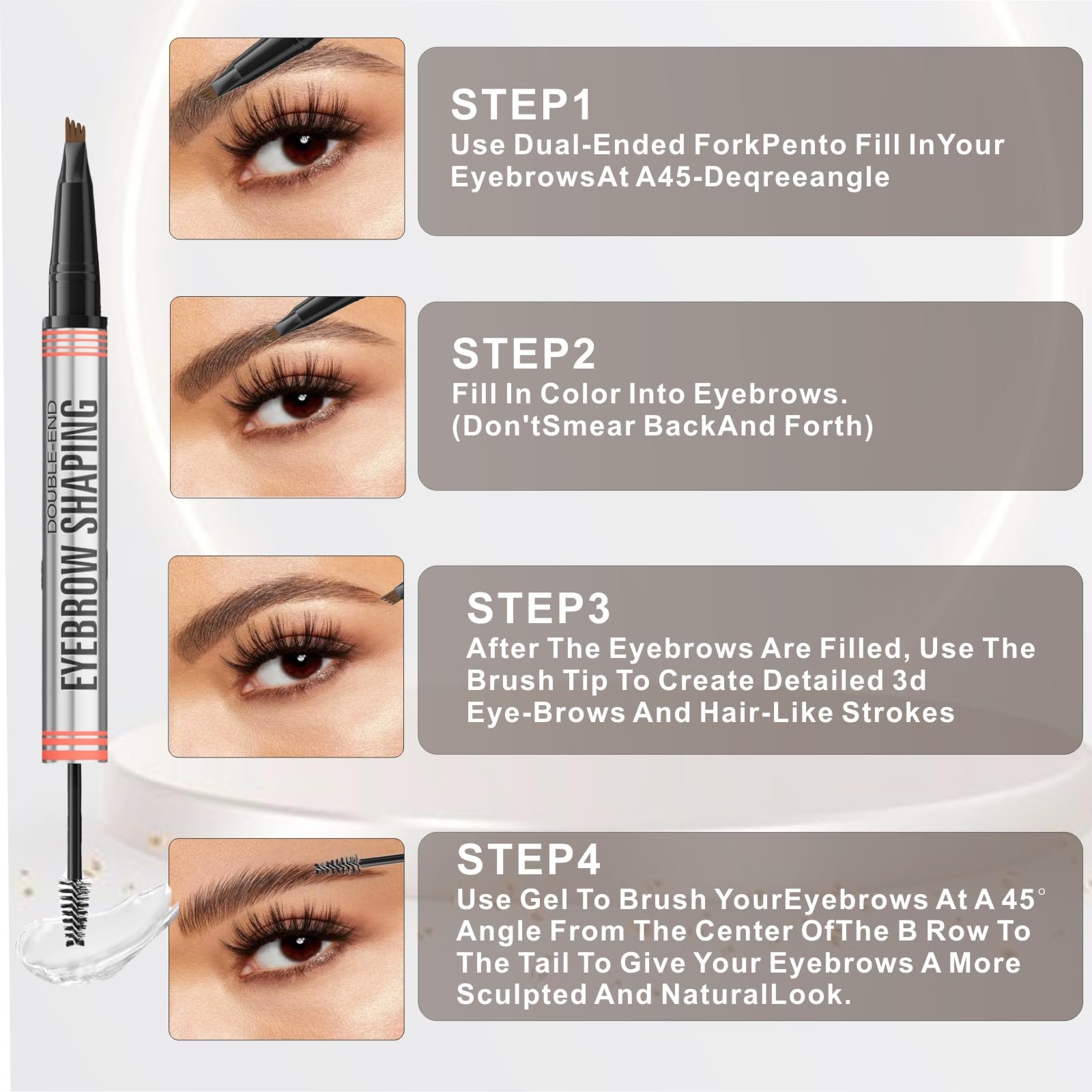 DOUBLE-END
EYEBROW SHAPING

STEP1
Use Dual-Ended ForkPento Fill InYour EyebrowsAt A45-Deqreeangle

STEP2
Fill In Color Into Eyebrows. (Don'tSmear BackAnd Forth)

STEP3
After The Eyebrows Are Filled, Use The Brush Tip To Create Detailed 3d Eye-Brows And Hair-Like Strokes

STEP4
Use Gel To Brush YourEyebrows At A 45° Angle From The Center OfThe B Row To The Tail To Give Your Eyebrows A More Sculpted And NaturalLook.