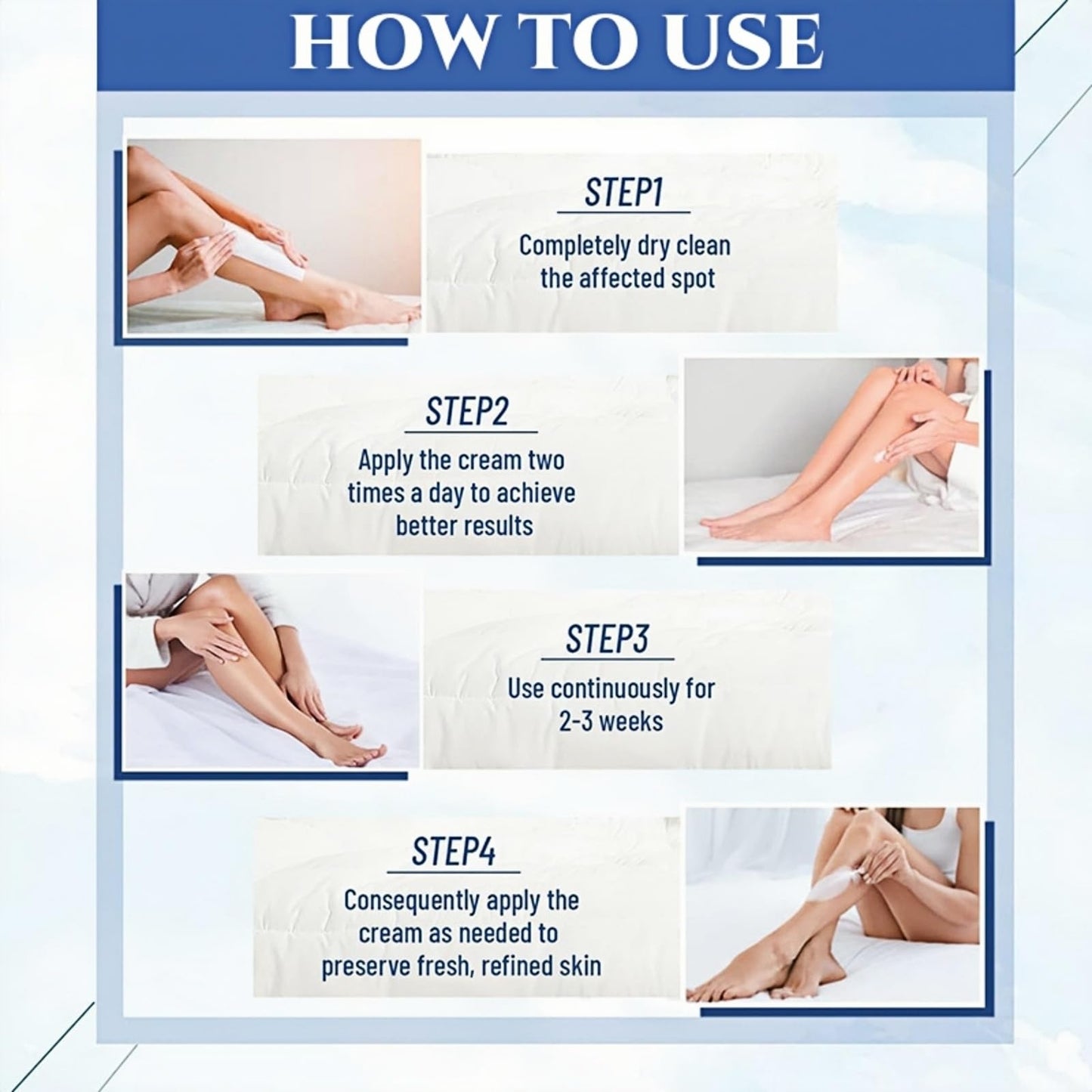 HOW TO USE

STEP1
Completely dry clean the affected spot

STEP2
Apply the cream two times a day to achieve better results

STEP3
Use continuously for 2-3 weeks

STEP4
Consequently apply the cream as needed to preserve fresh, refined skin