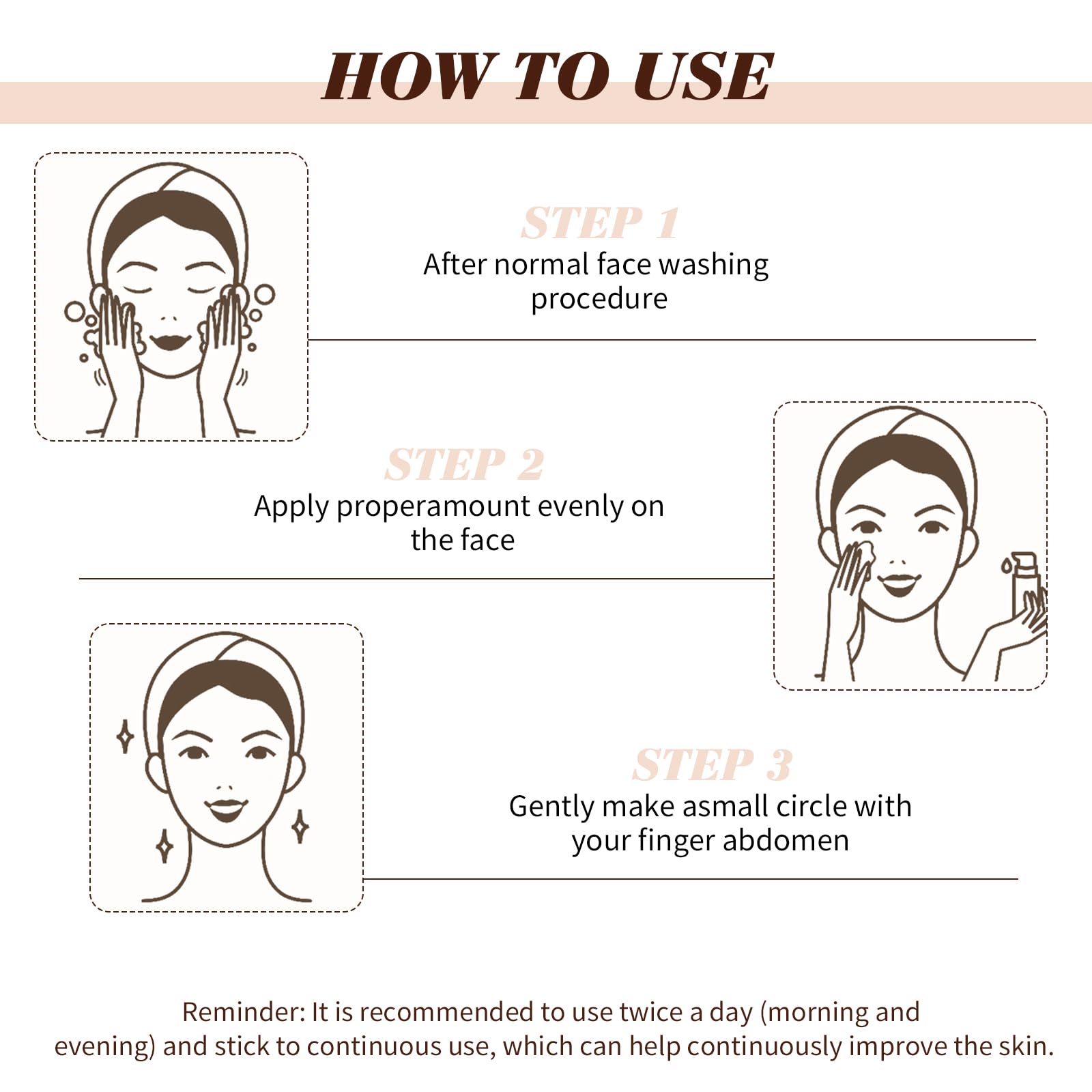 HOW TO USE

STEP 1
After normal face washing procedure

STEP 2
Apply properamount evenly on the face

STEP 3
Gently make asmall circle with your finger abdomen

Reminder: It is recommended to use twice a day (morning and evening) and stick to continuous use, which can help continuously improve the skin.