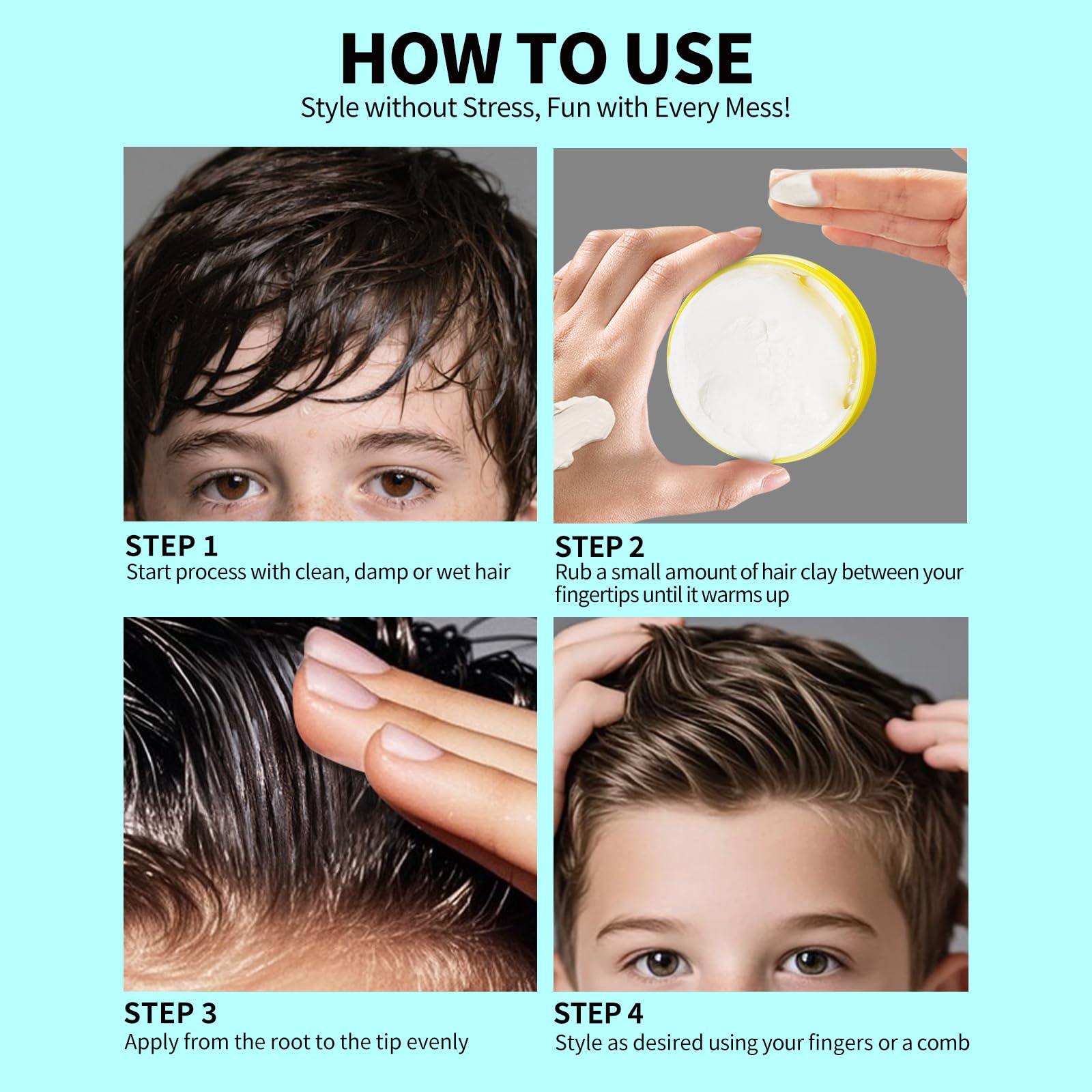 HOW TO USE
Style without Stress, Fun with Every Mess!

STEP 1
Start process with clean, damp or wet hair

STEP 2
Rub a small amount of hair clay between your fingertips until it warms up

STEP 3
Apply from the root to the tip evenly

STEP 4
Style as desired using your fingers or a comb