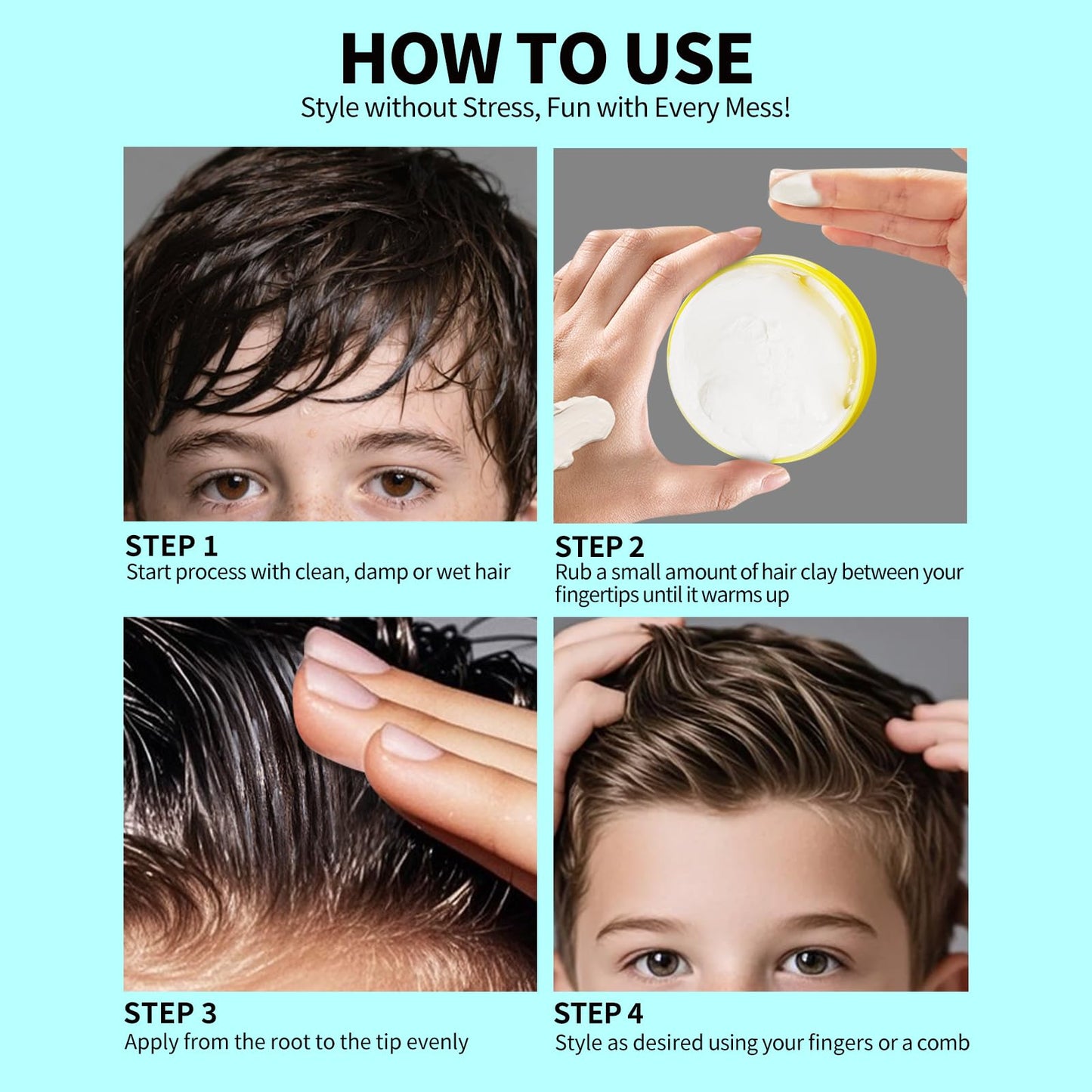 HOW TO USE
Style without Stress, Fun with Every Mess!

STEP 1
Start process with clean, damp or wet hair

STEP 2
Rub a small amount of hair clay between your fingertips until it warms up

STEP 3
Apply from the root to the tip evenly

STEP 4
Style as desired using your fingers or a comb