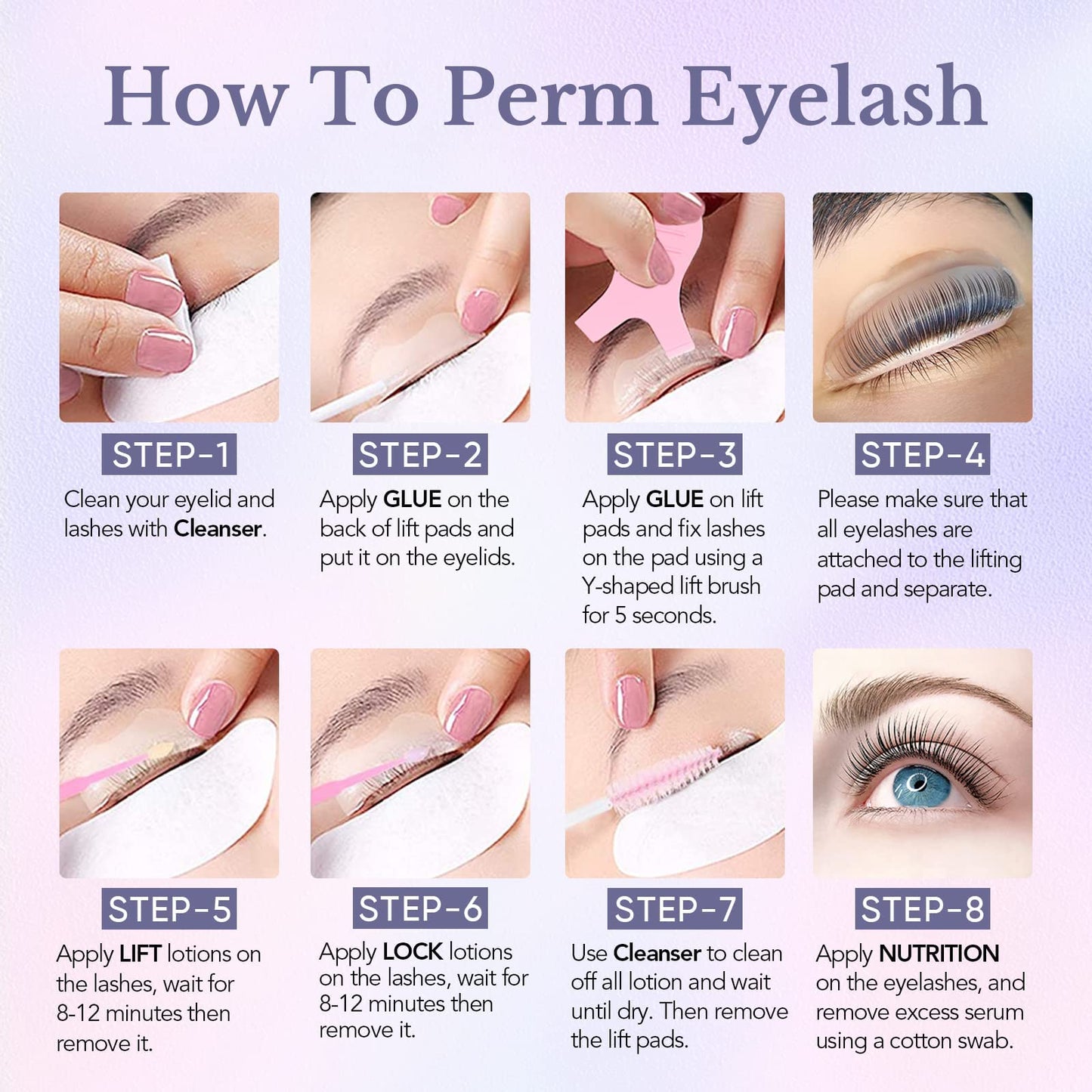 How To Perm Eyelash

STEP-1
Clean your eyelid and lashes with Cleanser.

STEP-2
Apply GLUE on the back of lift pads and put it on the eyelids.

STEP-3
Apply GLUE on lift pads and fix lashes on the pad using a Y-shaped lift brush for 5 seconds.

STEP-4
Please make sure that all eyelashes are attached to the lifting pad and separate.

STEP-5
Apply LIFT lotions on the lashes, wait for 8-12 minutes then remove it.

STEP-6
Apply LOCK lotions on the lashes, wait for 8-12 minutes then remove it.

STEP-7
Use Cleanser to clean off all lotion and wait until dry. Then remove the lift pads.

STEP-8
Apply NUTRITION on the eyelashes, and remove excess serum using a cotton swab.