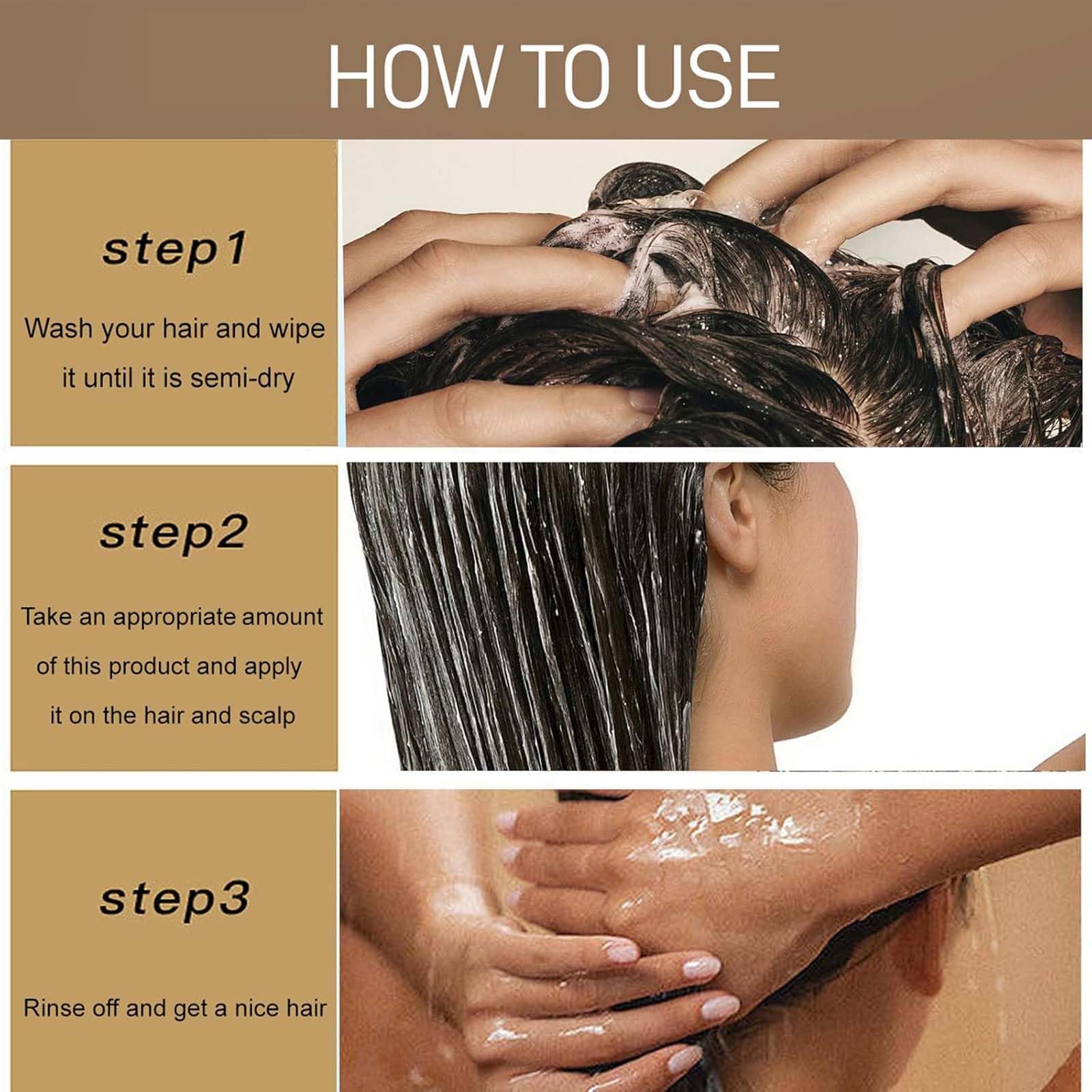 HOW TO USE

step1

Wash your hair and wipe it until it is semi-dry

step2

Take an appropriate amount of this product and apply it on the hair and scalp

step3

Rinse off and get a nice hair