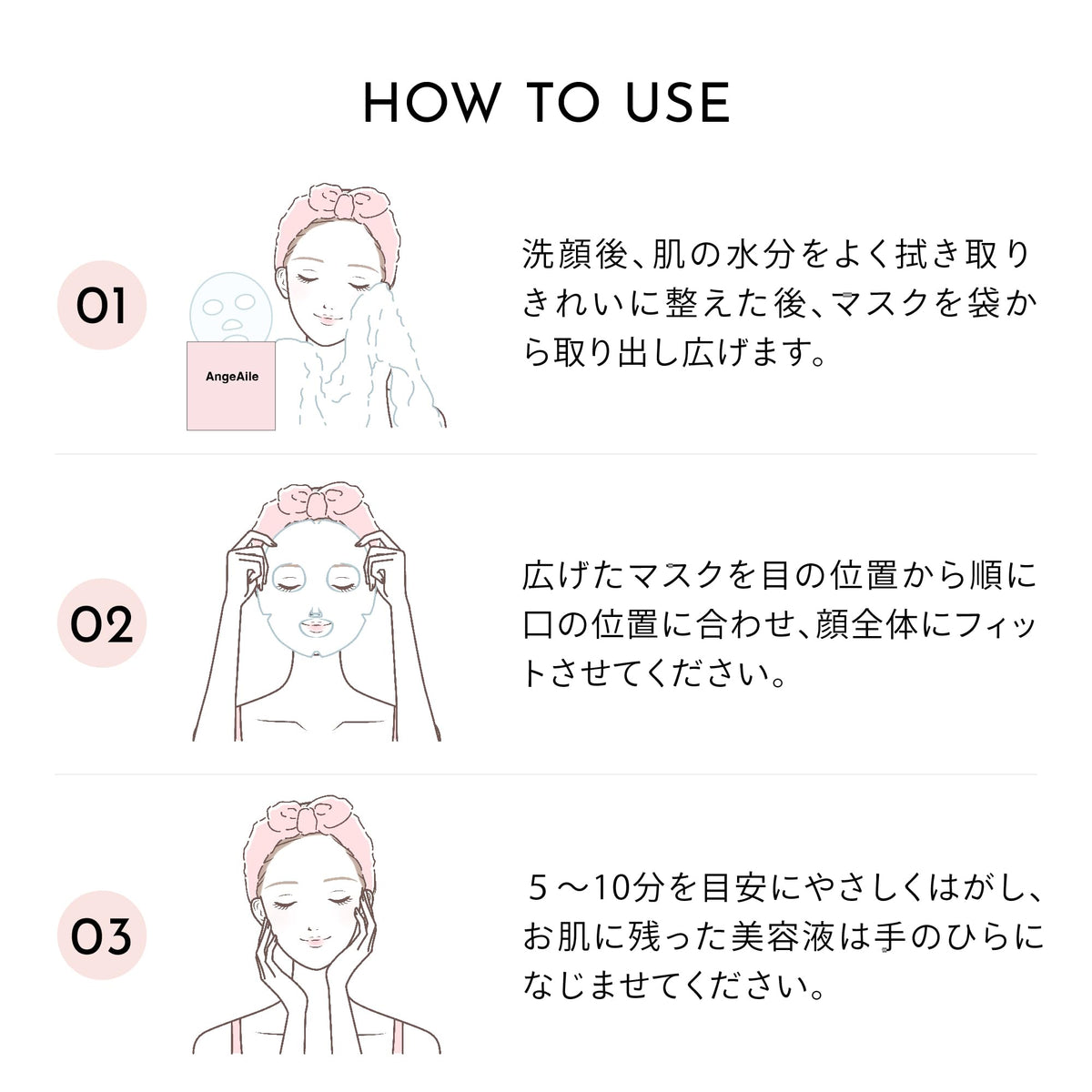 HOW TO USE

01

AngeAile

洗顔後、肌の水分をよく拭き取りきれいに整えた後、マスクを袋から取り出し広げます。

02

広げたマスクを目の位置から順に口の位置に合わせ、顔全体にフィットさせてください。

03

５～10分を目安にやさしくはがし、お肌に残った美容液は手のひらになじませてください。