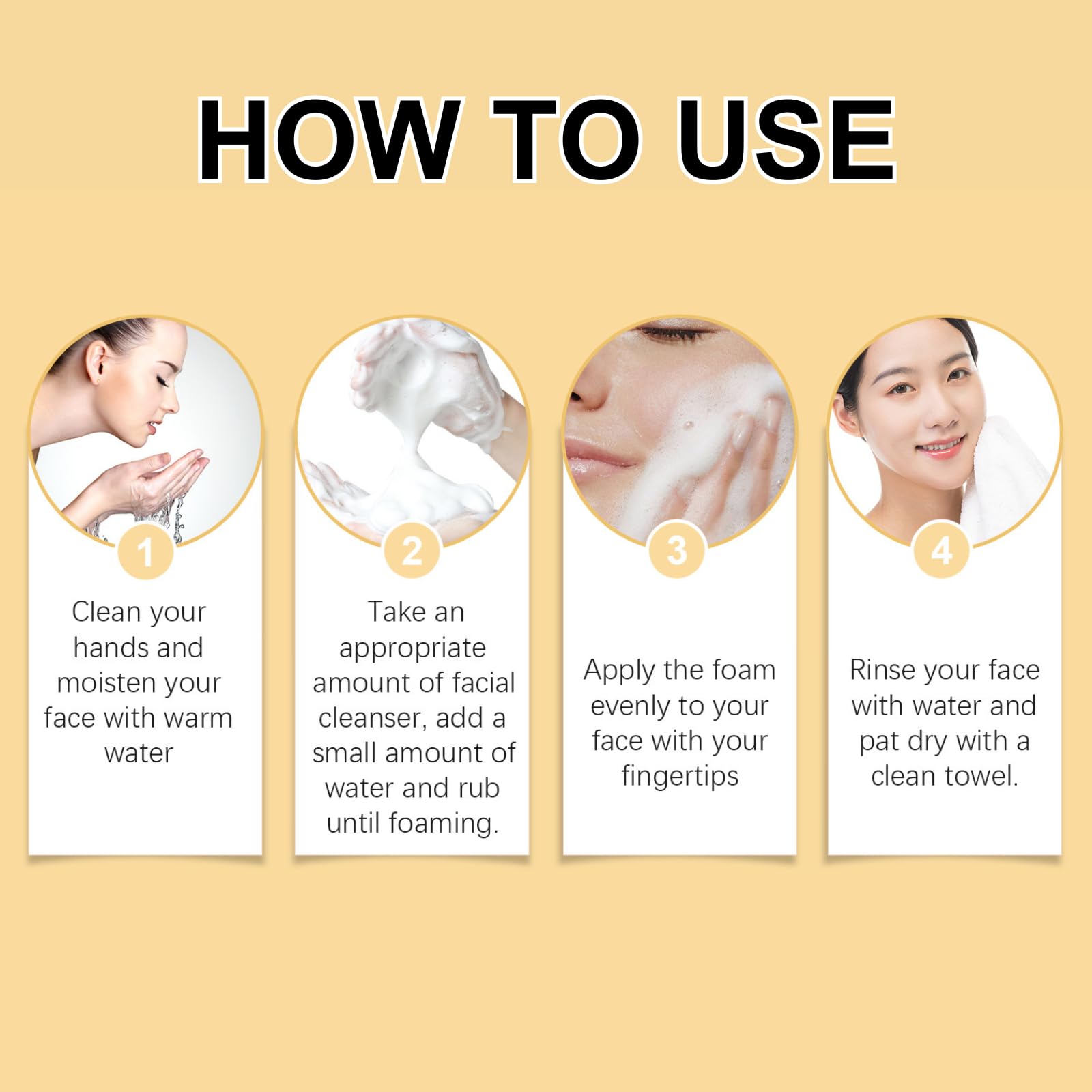 HOW TO USE

1

Clean your hands and moisten your face with warm water

2

Take an appropriate amount of facial cleanser, add a small amount of water and rub until foaming.

3

Apply the foam evenly to your face with your fingertips

4

Rinse your face with water and pat dry with a clean towel.