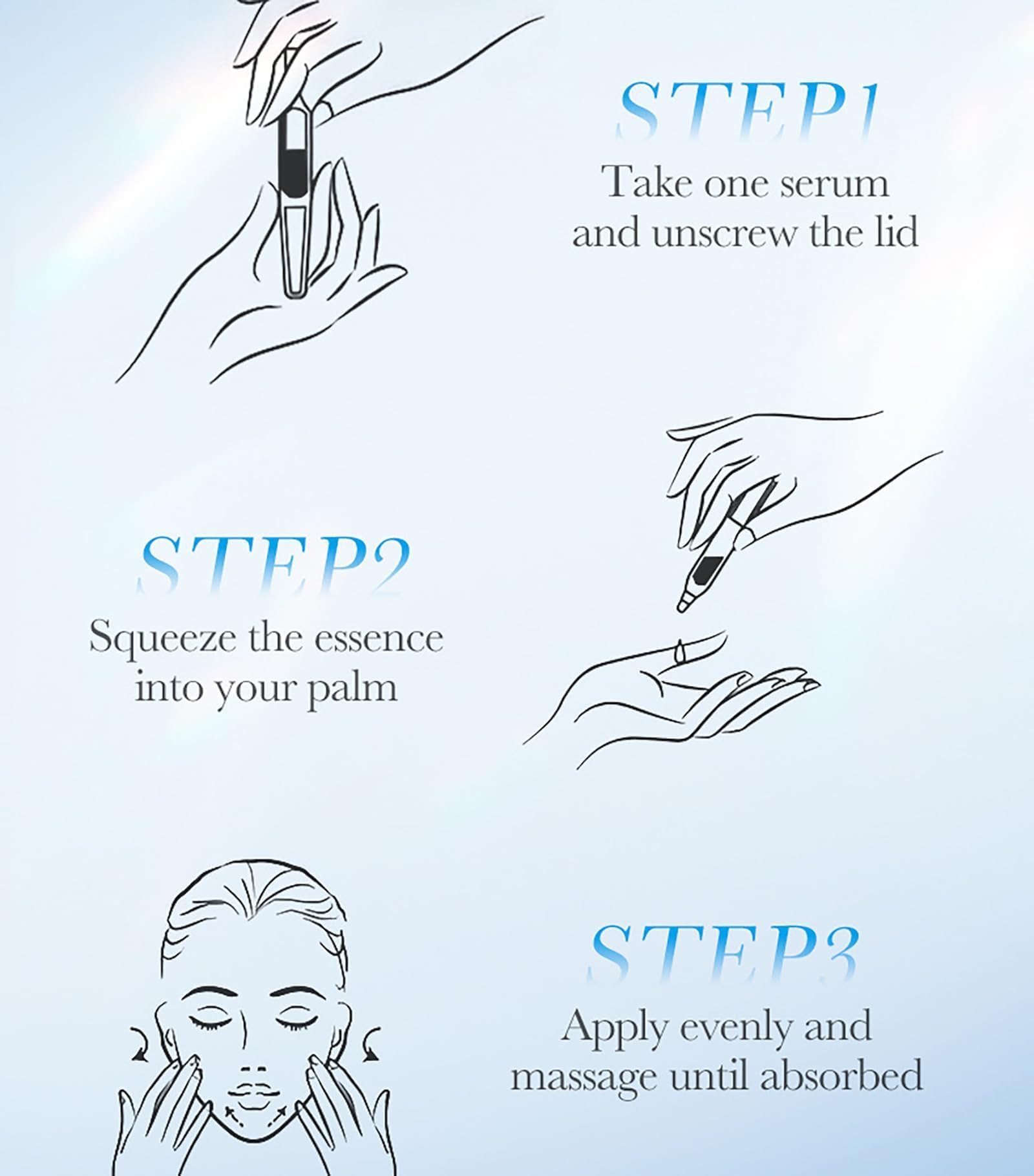 STEP1
Take one serum and unscrew the lid

STEP2
Squeeze the essence into your palm

STEP3
Apply evenly and massage until absorbed