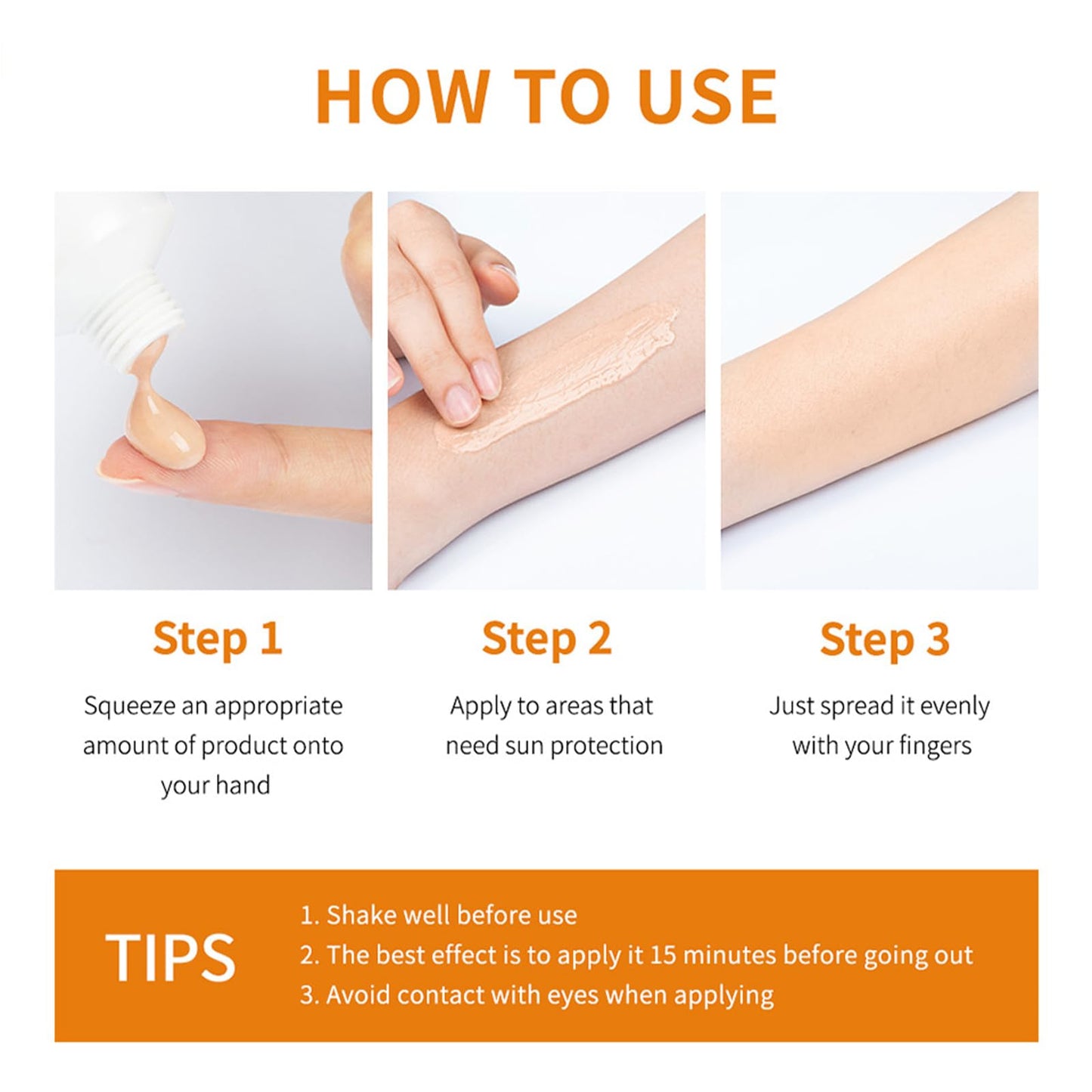 HOW TO USE

Step 1

Squeeze an appropriate amount of product onto your hand

Step 2

Apply to areas that need sun protection

Step 3

Just spread it evenly with your fingers

TIPS

1. Shake well before use
2. The best effect is to apply it 15 minutes before going out
3. Avoid contact with eyes when applying