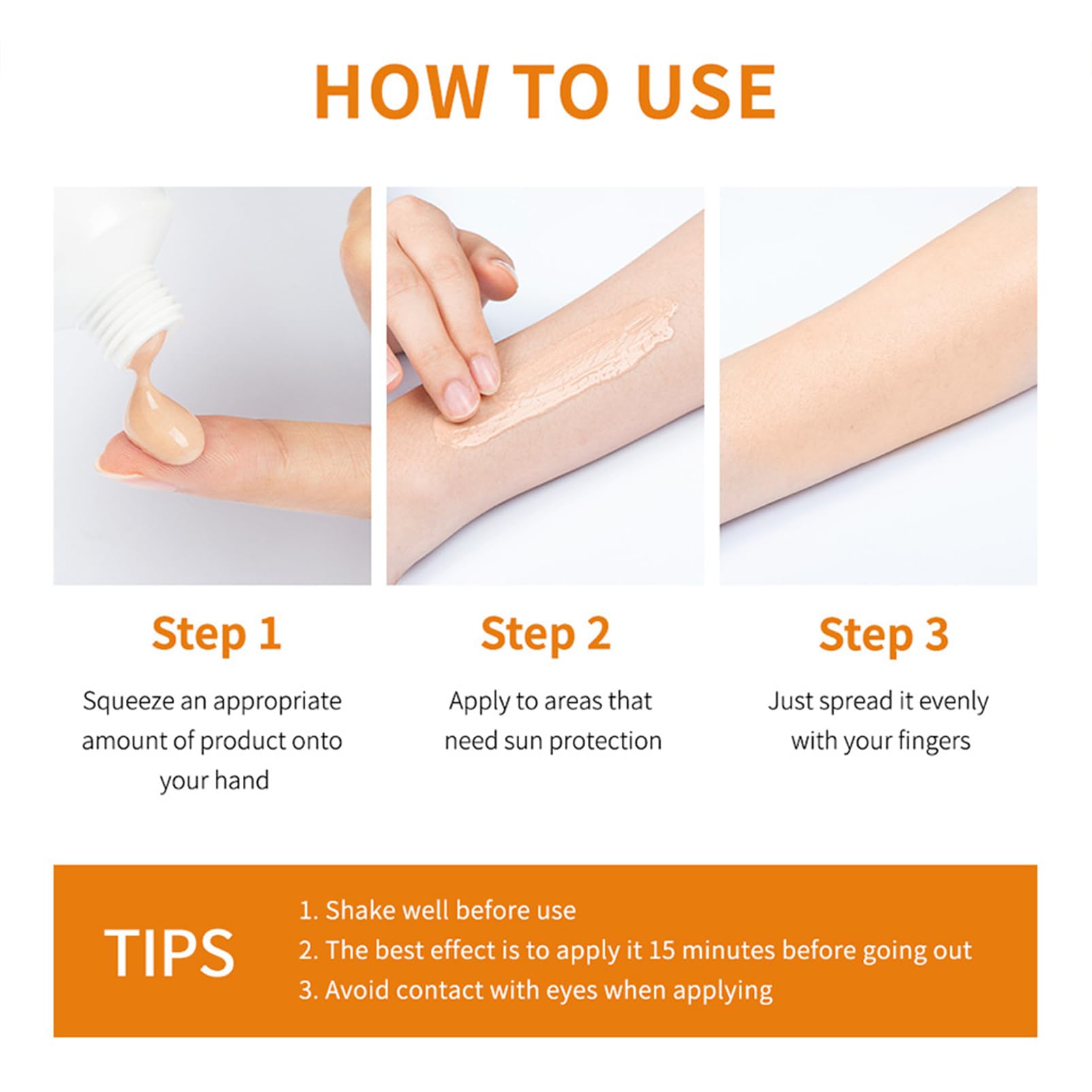 HOW TO USE

Step 1

Squeeze an appropriate amount of product onto your hand

Step 2

Apply to areas that need sun protection

Step 3

Just spread it evenly with your fingers

TIPS

1. Shake well before use
2. The best effect is to apply it 15 minutes before going out
3. Avoid contact with eyes when applying