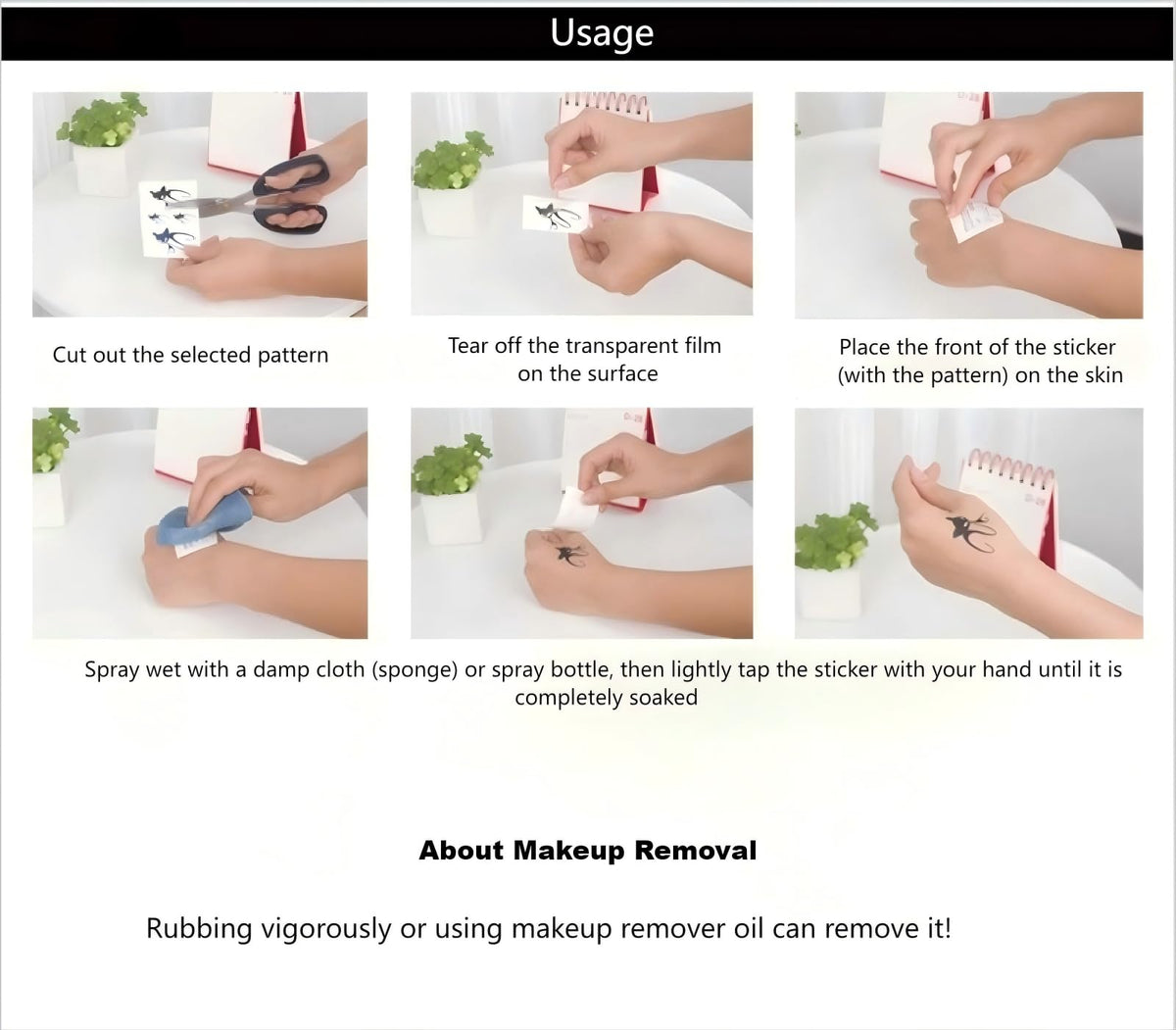 Usage

Cut out the selected pattern

Tear off the transparent film on the surface

Place the front of the sticker (with the pattern) on the skin

Spray wet with a damp cloth (sponge) or spray bottle, then lightly tap the sticker with your hand until it is completely soaked

About Makeup Removal

Rubbing vigorously or using makeup remover oil can remove it!