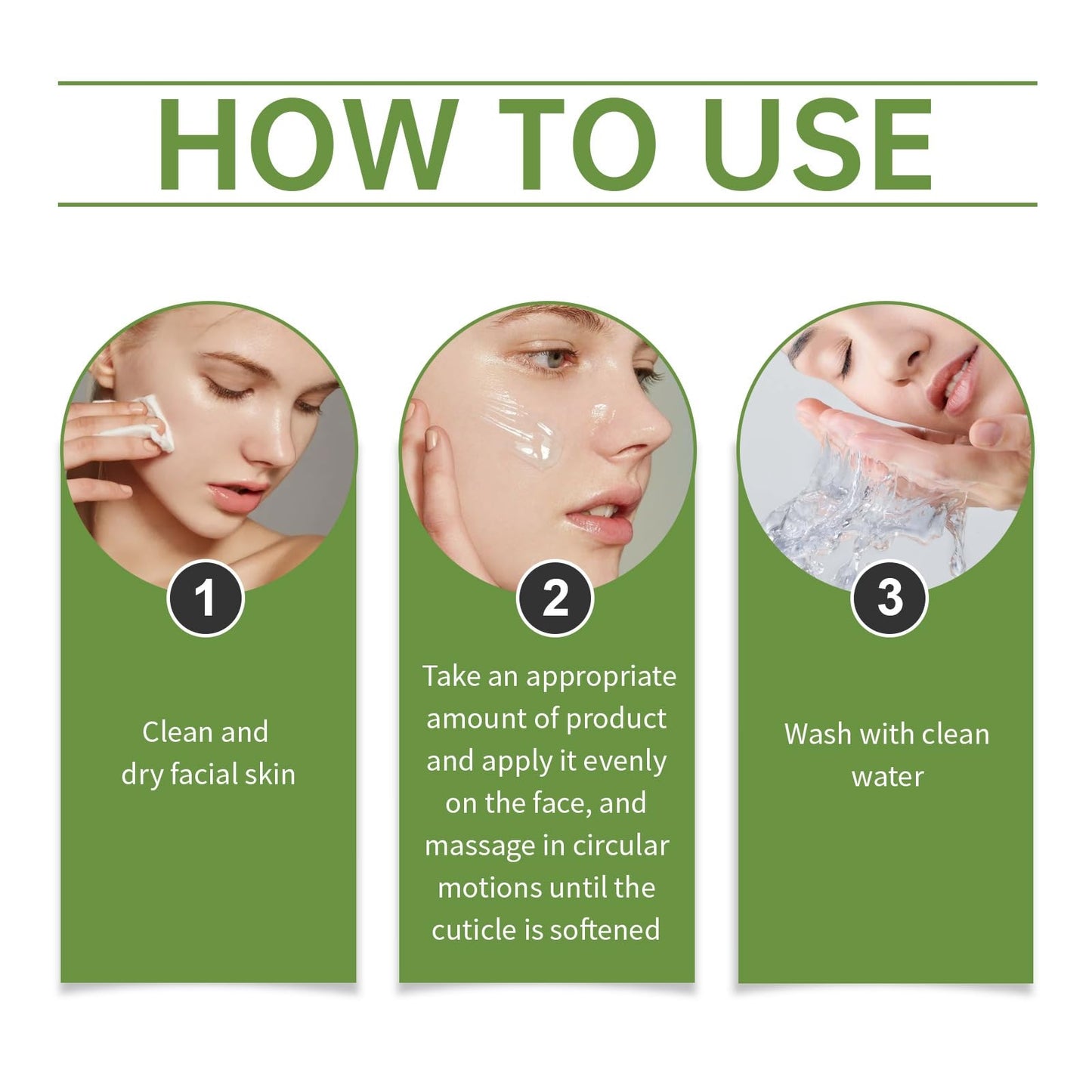 HOW TO USE

1

Clean and dry facial skin

2

Take an appropriate amount of product and apply it evenly on the face, and massage in circular motions until the cuticle is softened

3

Wash with clean water