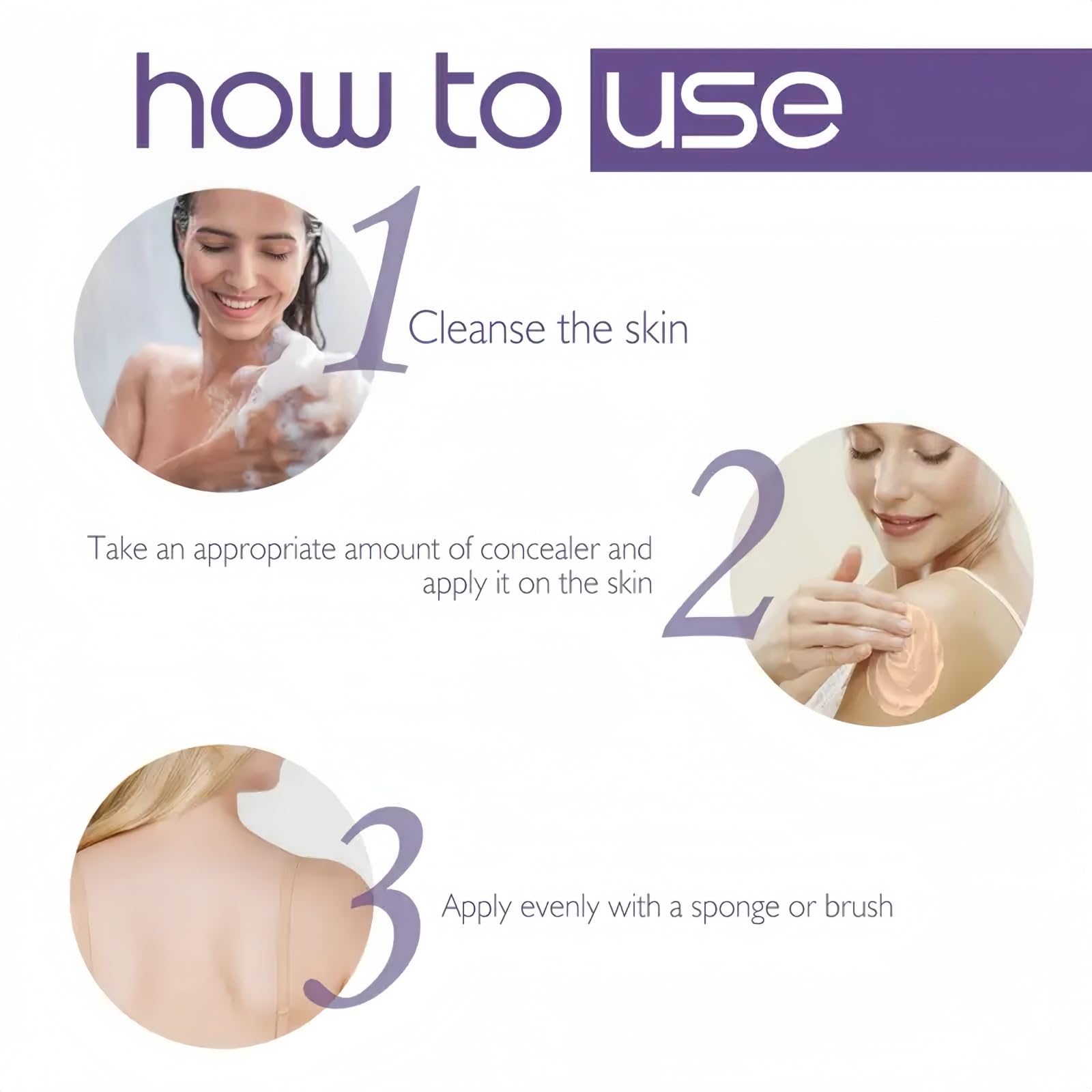 how to use

1 Cleanse the skin

Take an appropriate amount of concealer and apply it on the skin 2

3 Apply evenly with a sponge or brush