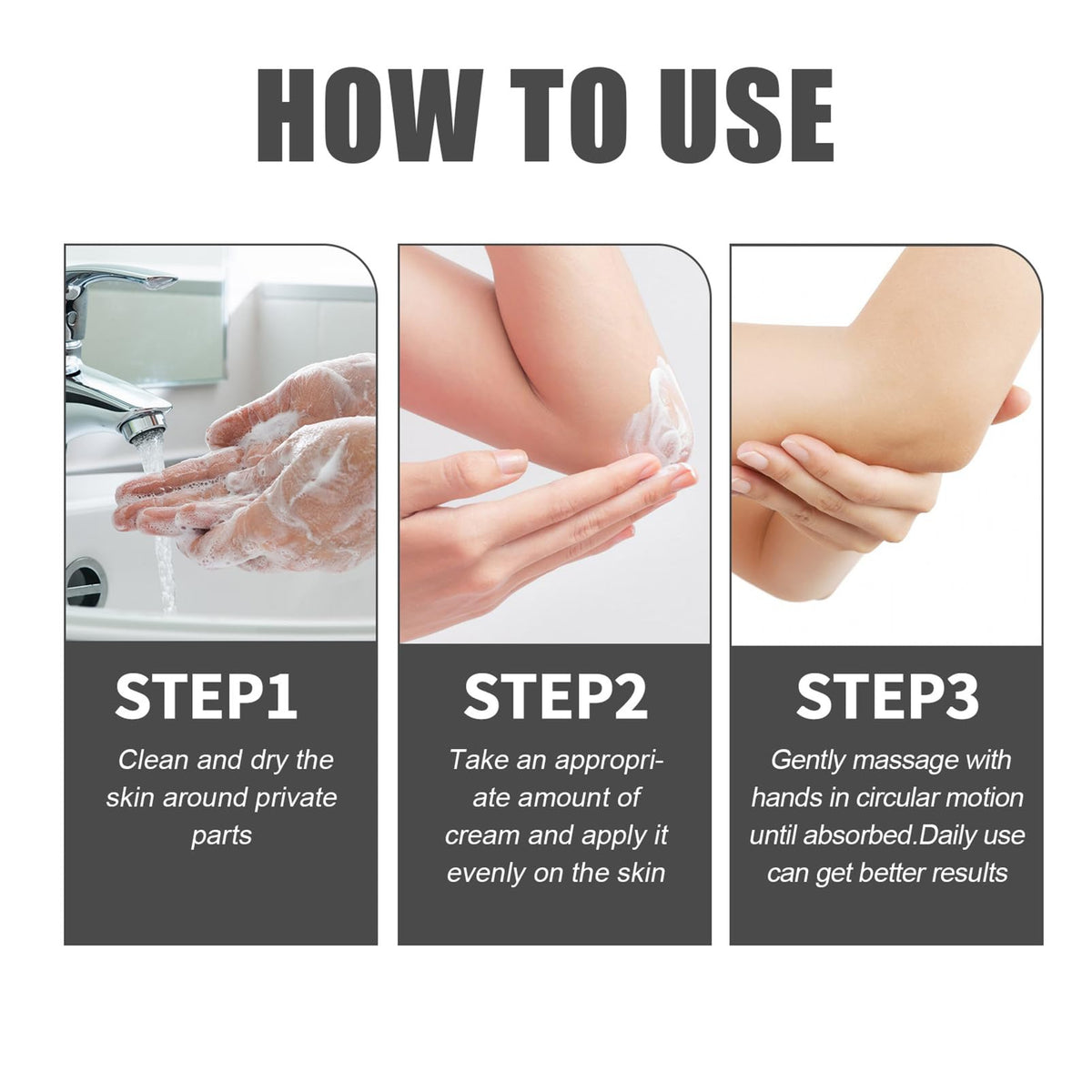 HOW TO USE

STEP1

Clean and dry the skin around private parts

STEP2

Take an appropriate amount of cream and apply it evenly on the skin

STEP3

Gently massage with hands in circular motion until absorbed.Daily use can get better results