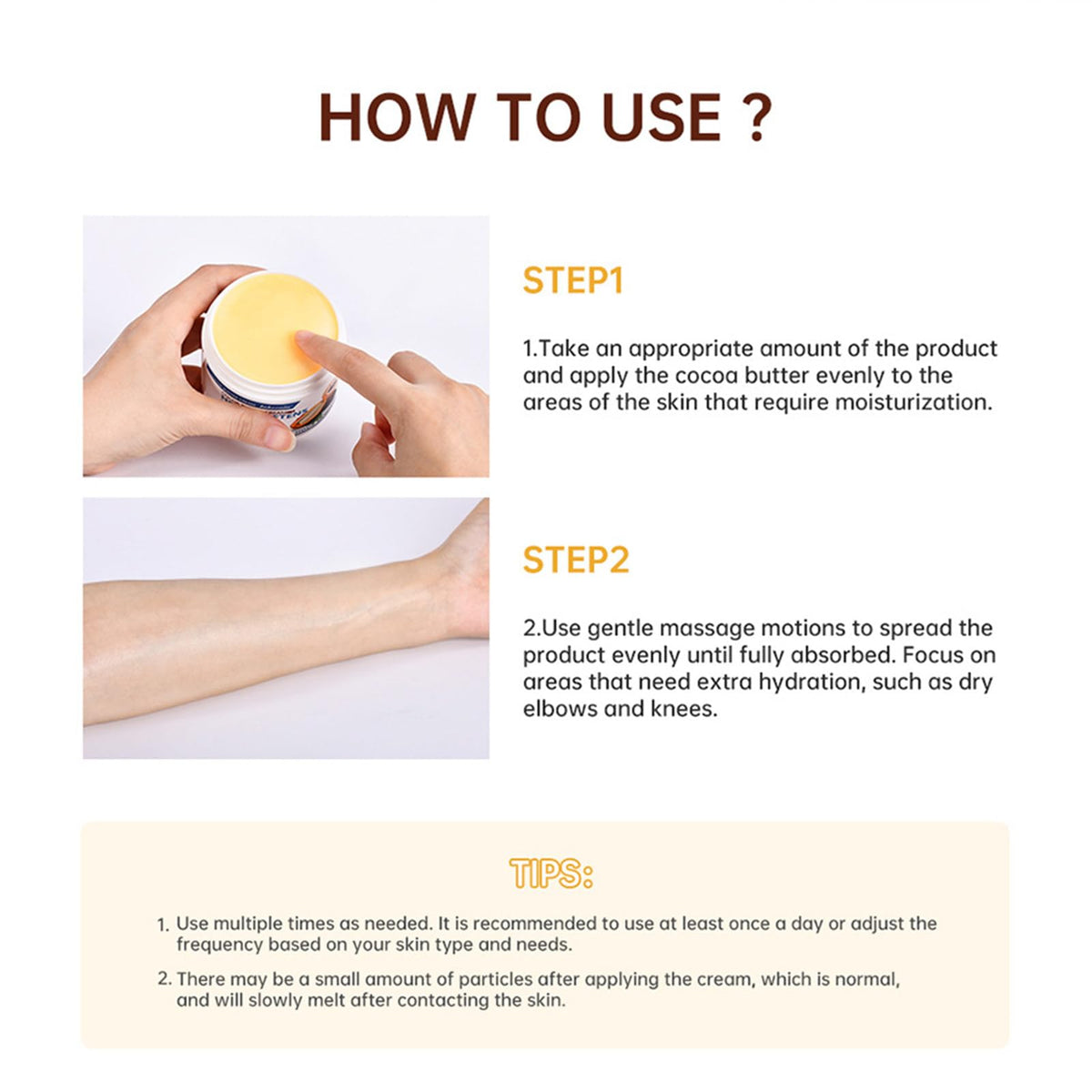 HOW TO USE ?

STEP1

1.Take an appropriate amount of the product and apply the cocoa butter evenly to the areas of the skin that require moisturization.

STEP2

2.Use gentle massage motions to spread the product evenly until fully absorbed. Focus on areas that need extra hydration, such as dry elbows and knees.

TIPS:

1. Use multiple times as needed. It is recommended to use at least once a day or adjust the frequency based on your skin type and needs.

2. There may be a small amount of particles after applying the cream, which is normal, and will slowly melt after contacting the skin.