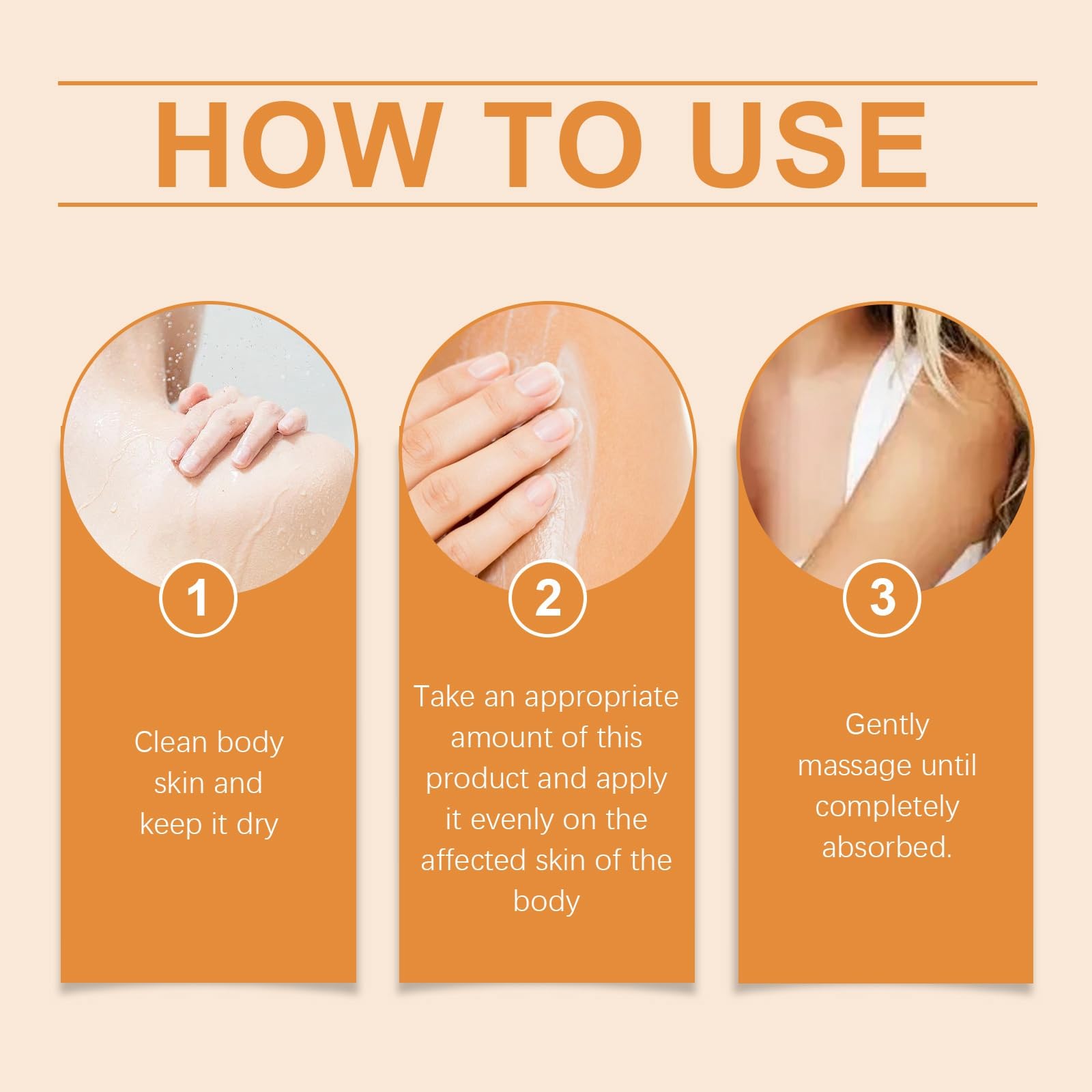 HOW TO USE

1

Clean body skin and keep it dry

2

Take an appropriate amount of this product and apply it evenly on the affected skin of the body

3

Gently massage until completely absorbed.