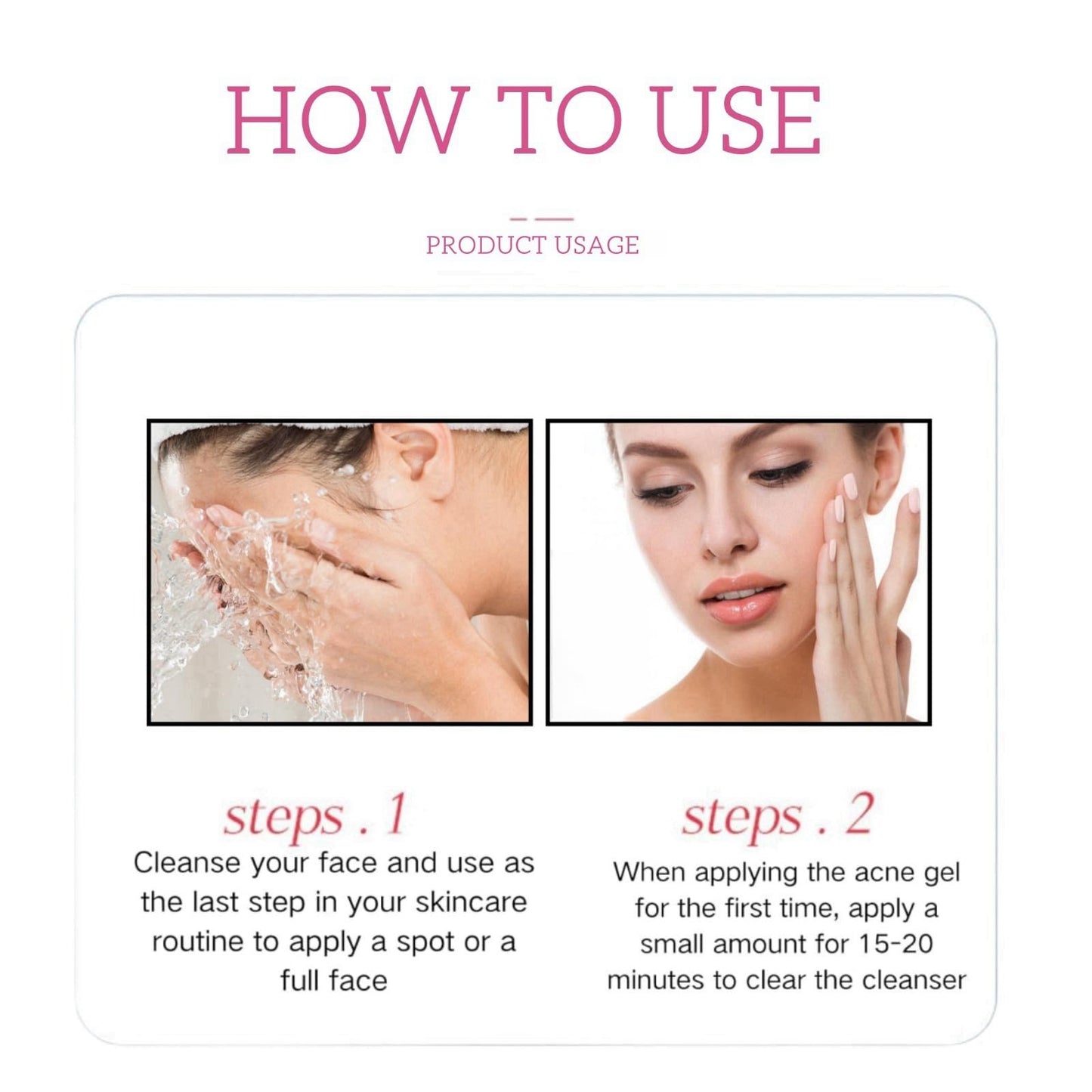 HOW TO USE

PRODUCT USAGE

steps . 1

Cleanse your face and use as the last step in your skincare routine to apply a spot or a full face

steps . 2

When applying the acne gel for the first time, apply a small amount for 15-20 minutes to clear the cleanser