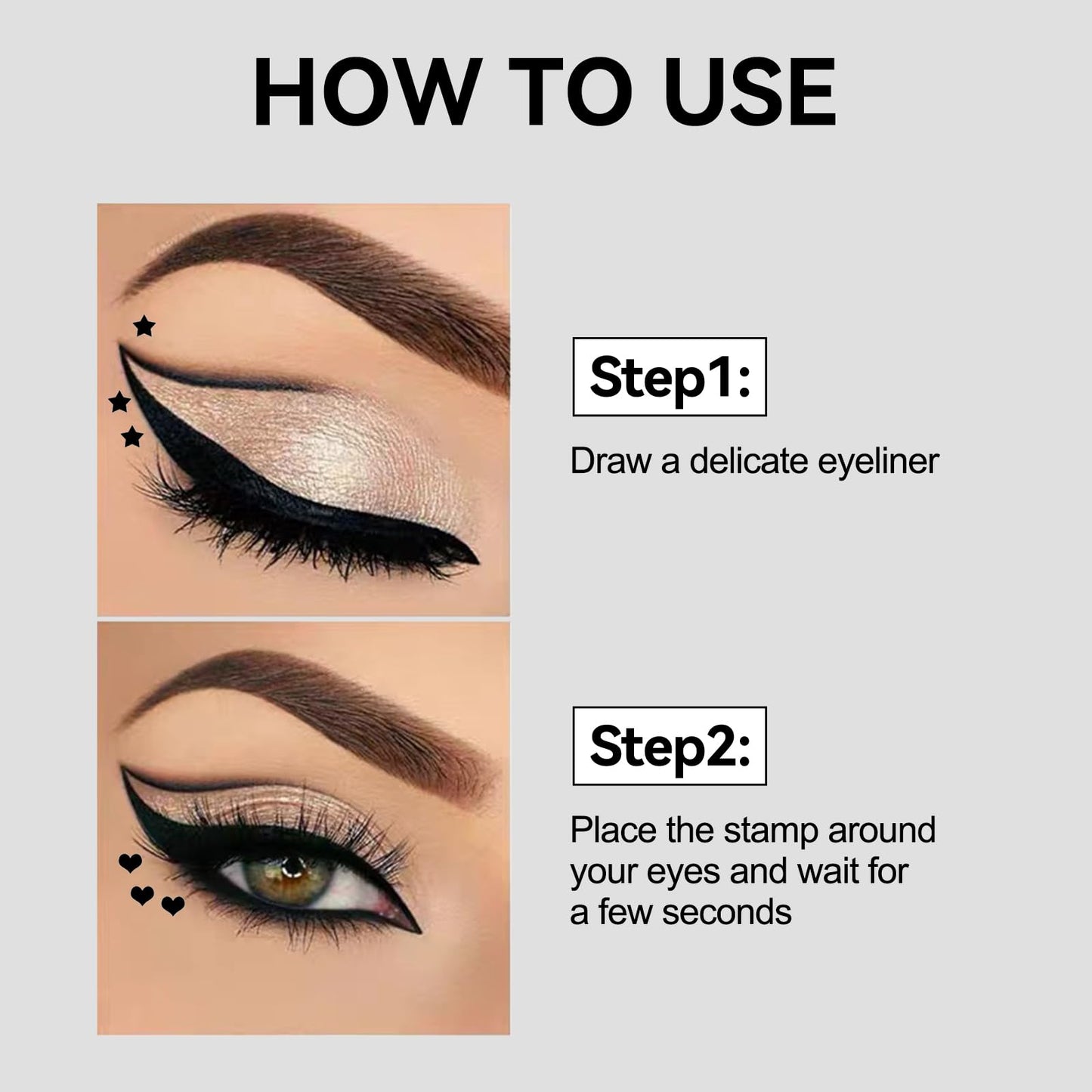 HOW TO USE

Step1:

Draw a delicate eyeliner

Step2:

Place the stamp around your eyes and wait for a few seconds