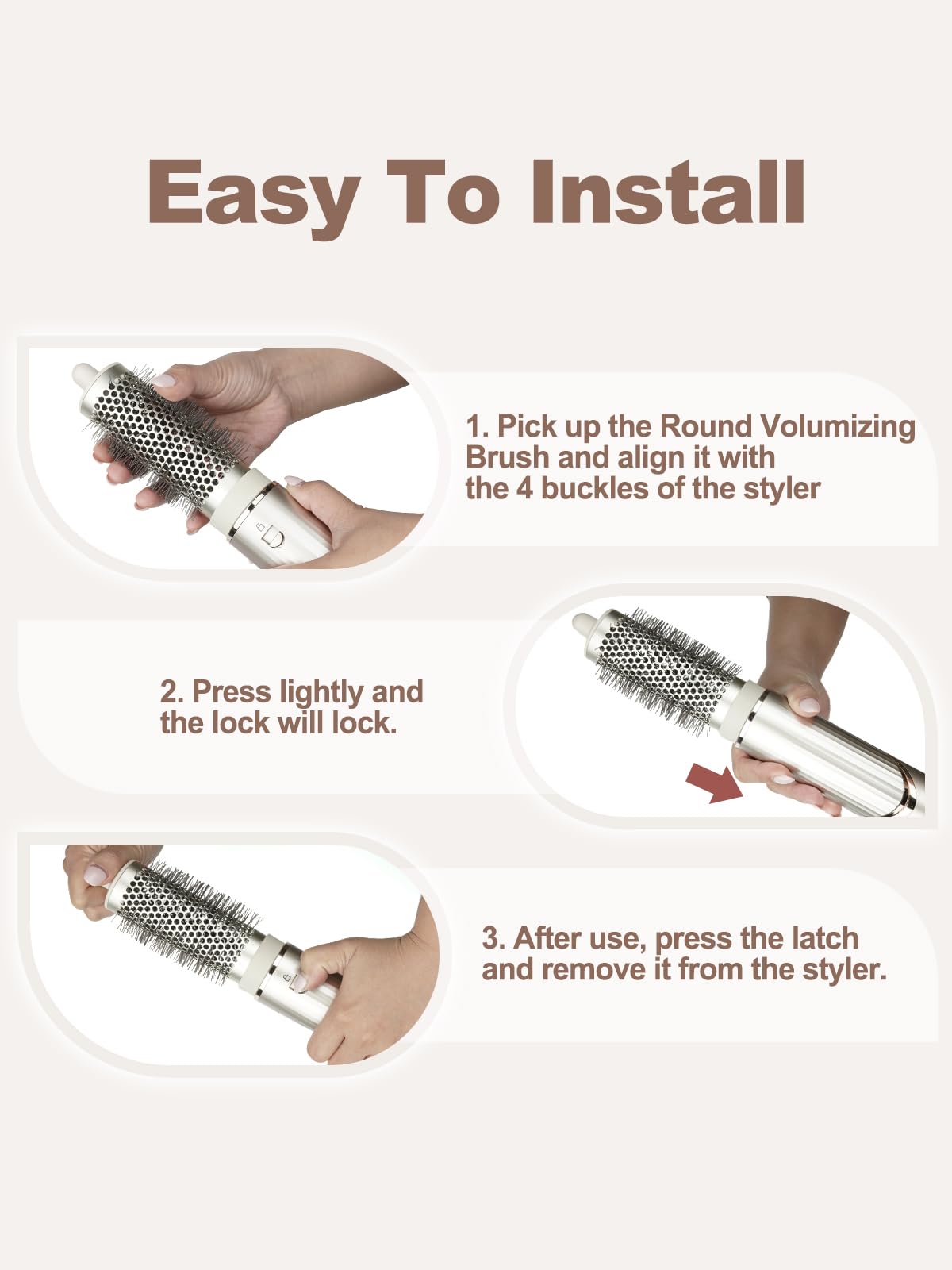 Easy To Install

1. Pick up the Round Volumizing Brush and align it with the 4 buckles of the styler

2. Press lightly and the lock will lock.

3. After use, press the latch and remove it from the styler.