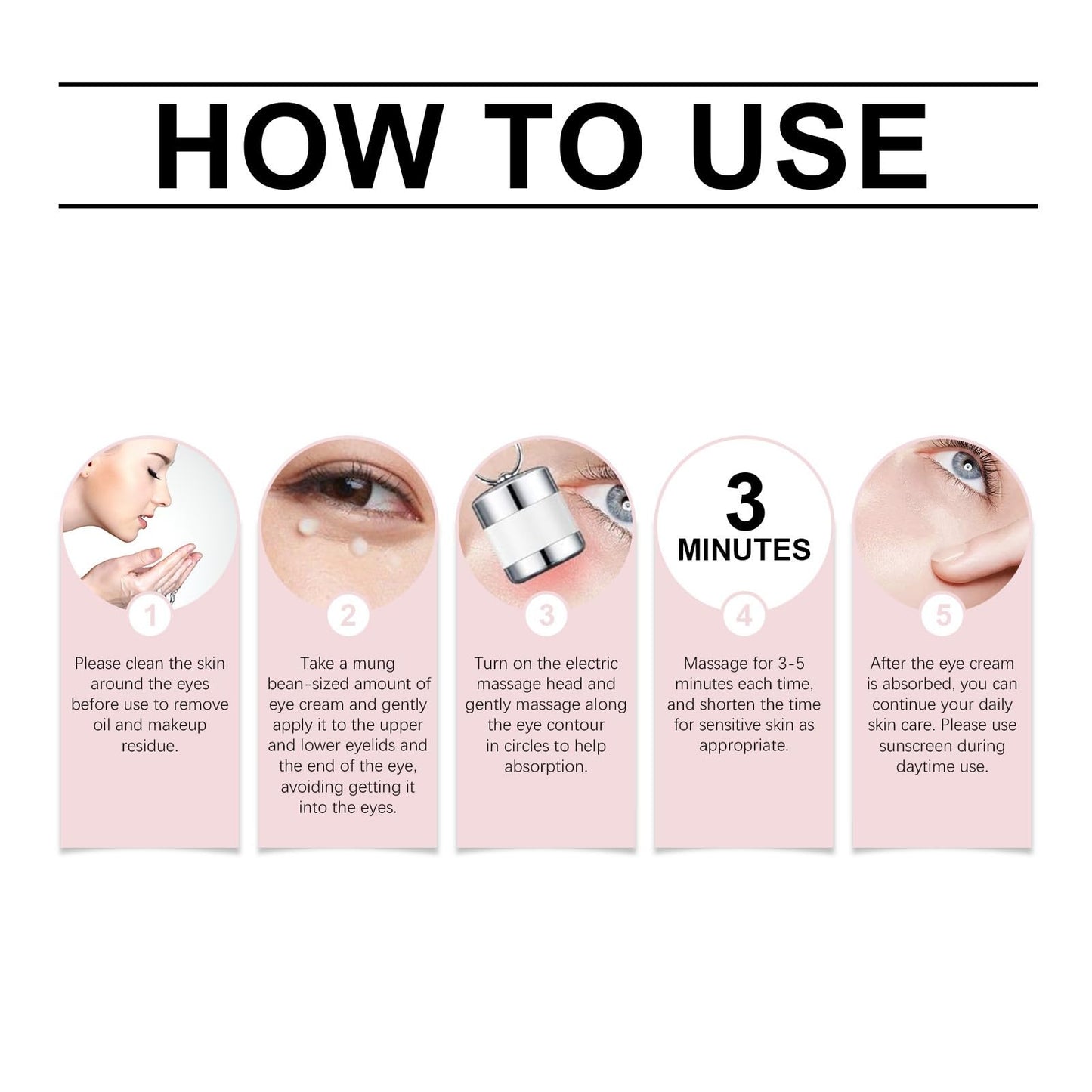 HOW TO USE

1

Please clean the skin around the eyes before use to remove oil and makeup residue.

2

Take a mung bean-sized amount of eye cream and gently apply it to the upper and lower eyelids and the end of the eye, avoiding getting it into the eyes.

3

Turn on the electric massage head and gently massage along the eye contour in circles to help absorption.

3 MINUTES

4

Massage for 3-5 minutes each time, and shorten the time for sensitive skin as appropriate.

5

After the eye cream is absorbed, you can continue your daily skin care. Please use sunscreen during daytime use.