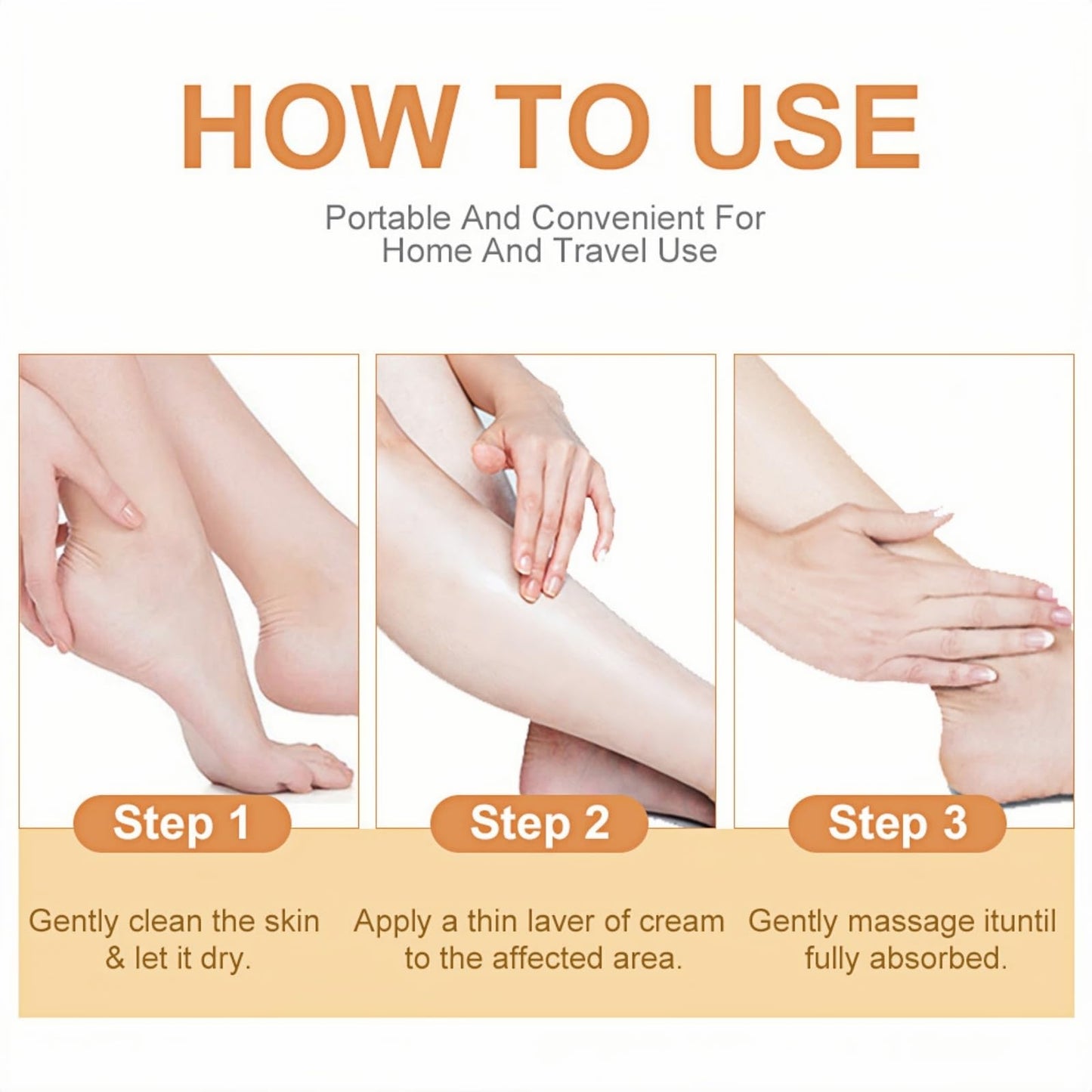 HOW TO USE

Portable And Convenient For Home And Travel Use

Step 1

Gently clean the skin & let it dry.

Step 2

Apply a thin laver of cream to the affected area.

Step 3

Gently massage ituntil fully absorbed.