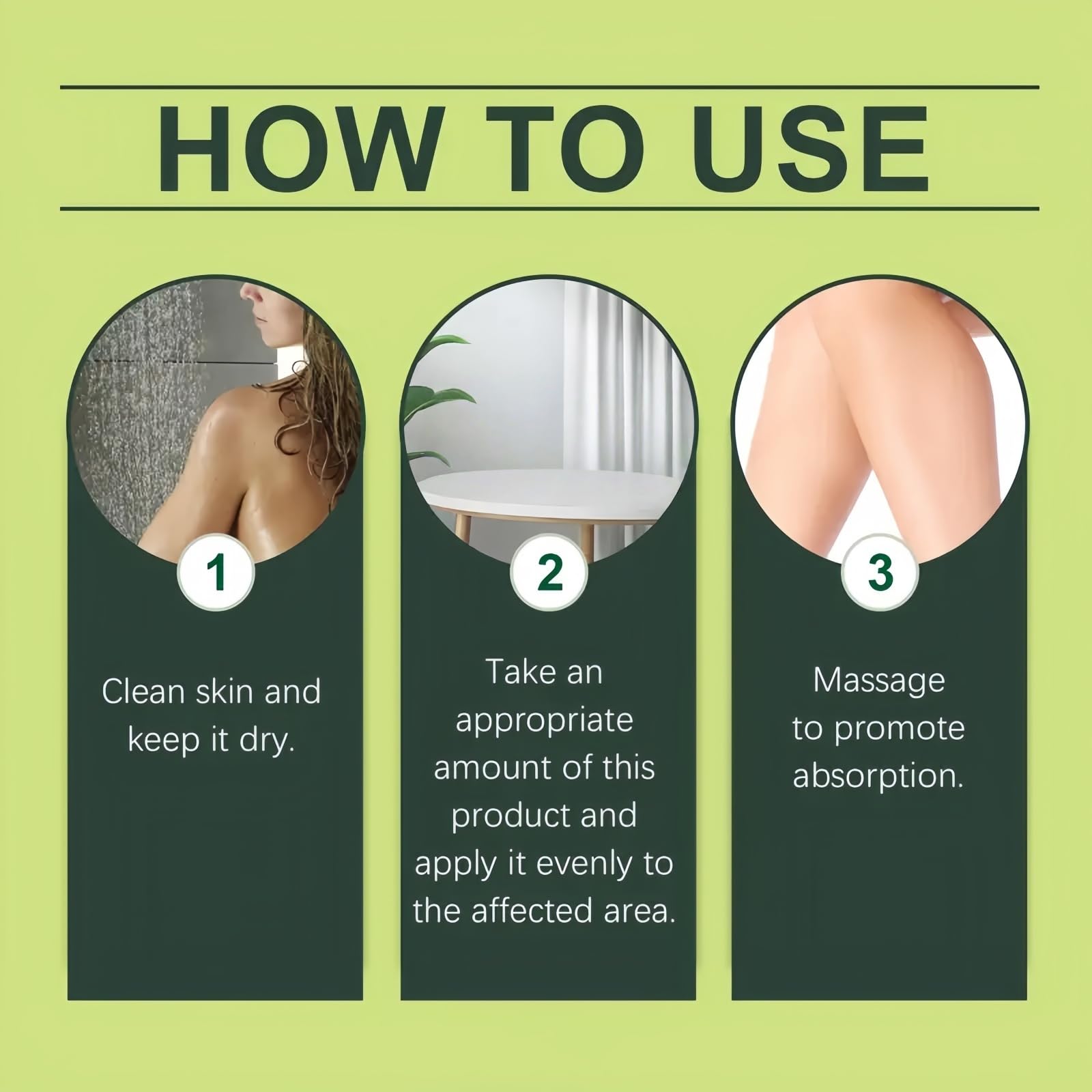 HOW TO USE

1

Clean skin and keep it dry.

2

Take an appropriate amount of this product and apply it evenly to the affected area.

3

Massage to promote absorption.