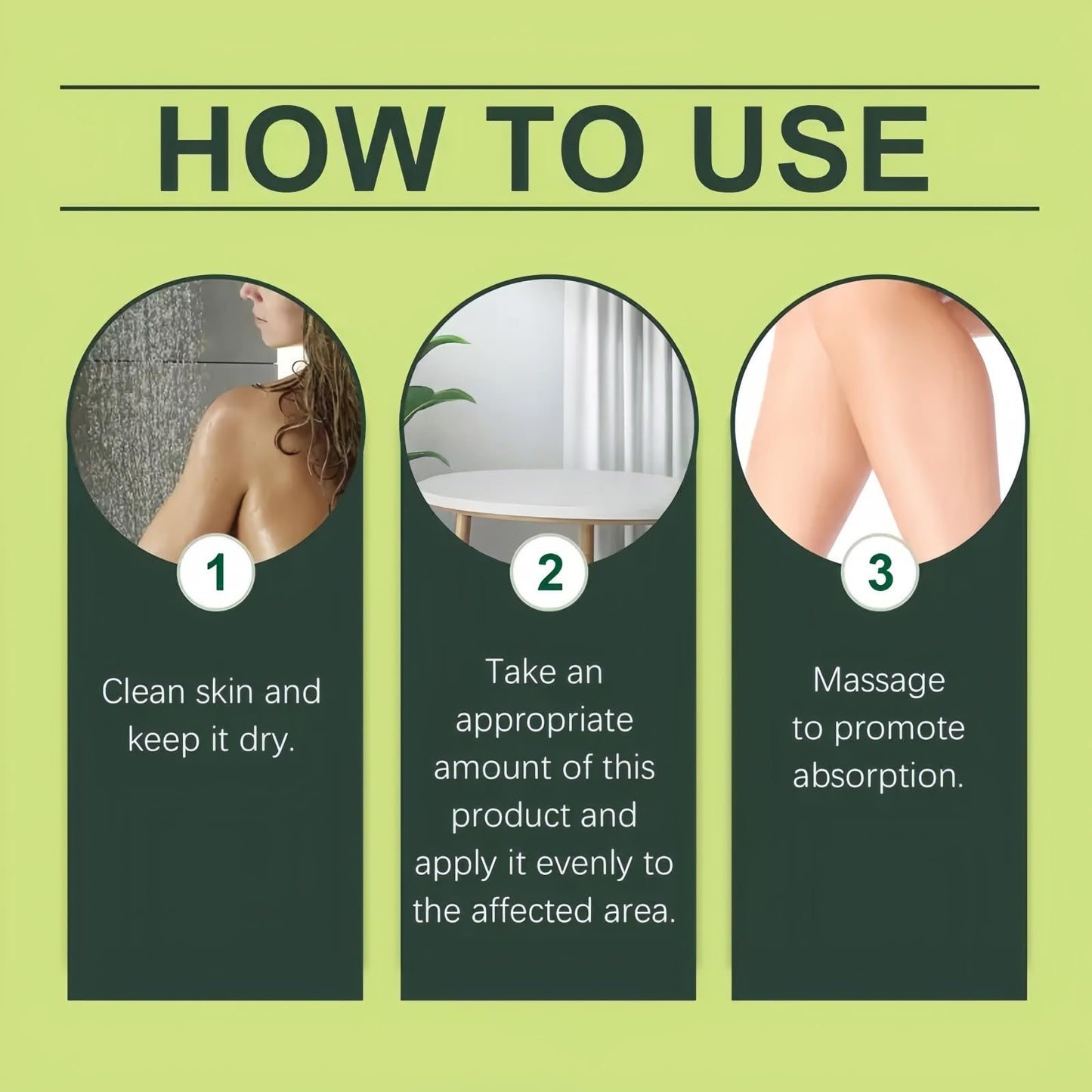 HOW TO USE

1

Clean skin and keep it dry.

2

Take an appropriate amount of this product and apply it evenly to the affected area.

3

Massage to promote absorption.