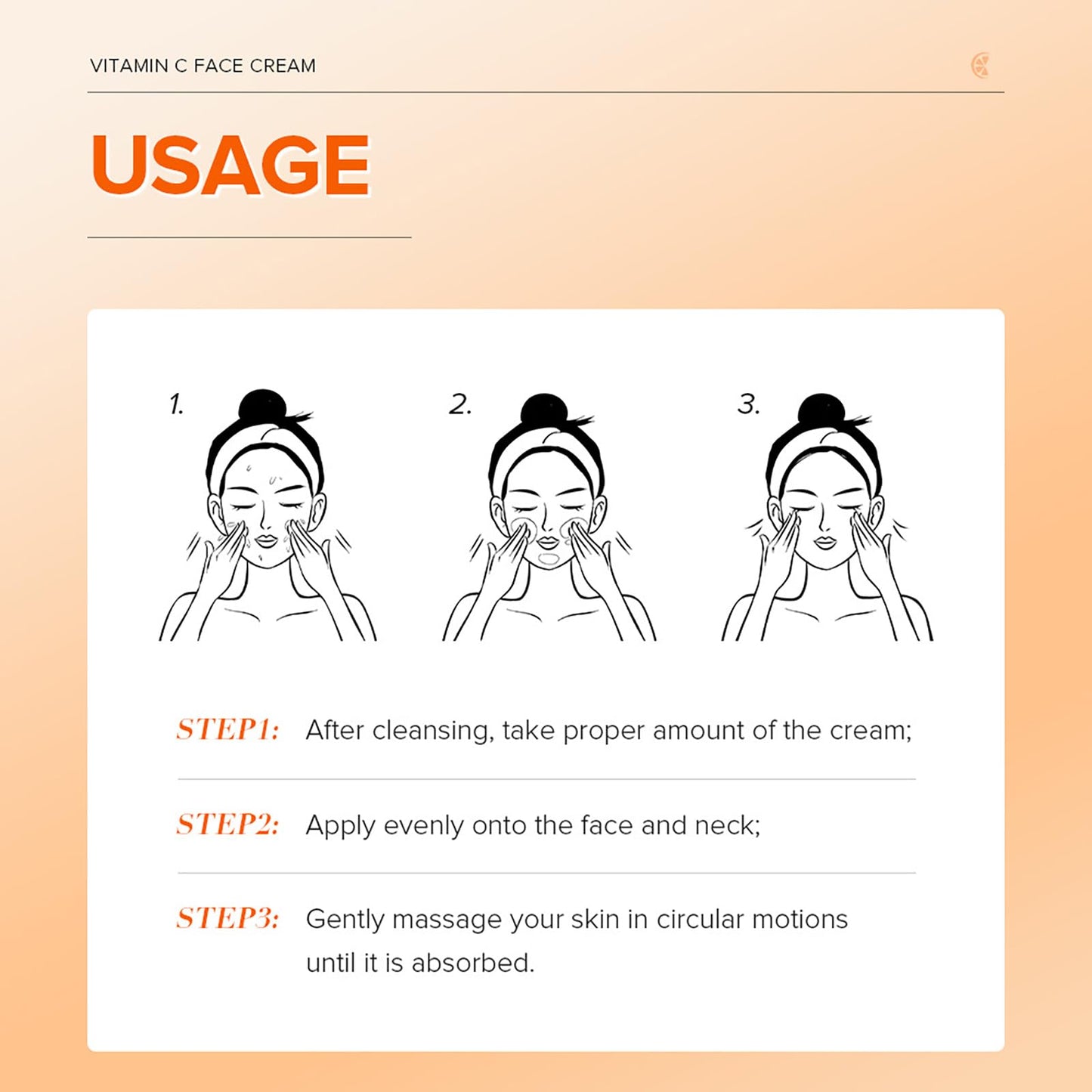 VITAMIN C FACE CREAM

USAGE

1.

2.

3.

STEP1: After cleansing, take proper amount of the cream;

STEP2: Apply evenly onto the face and neck;

STEP3: Gently massage your skin in circular motions until it is absorbed.