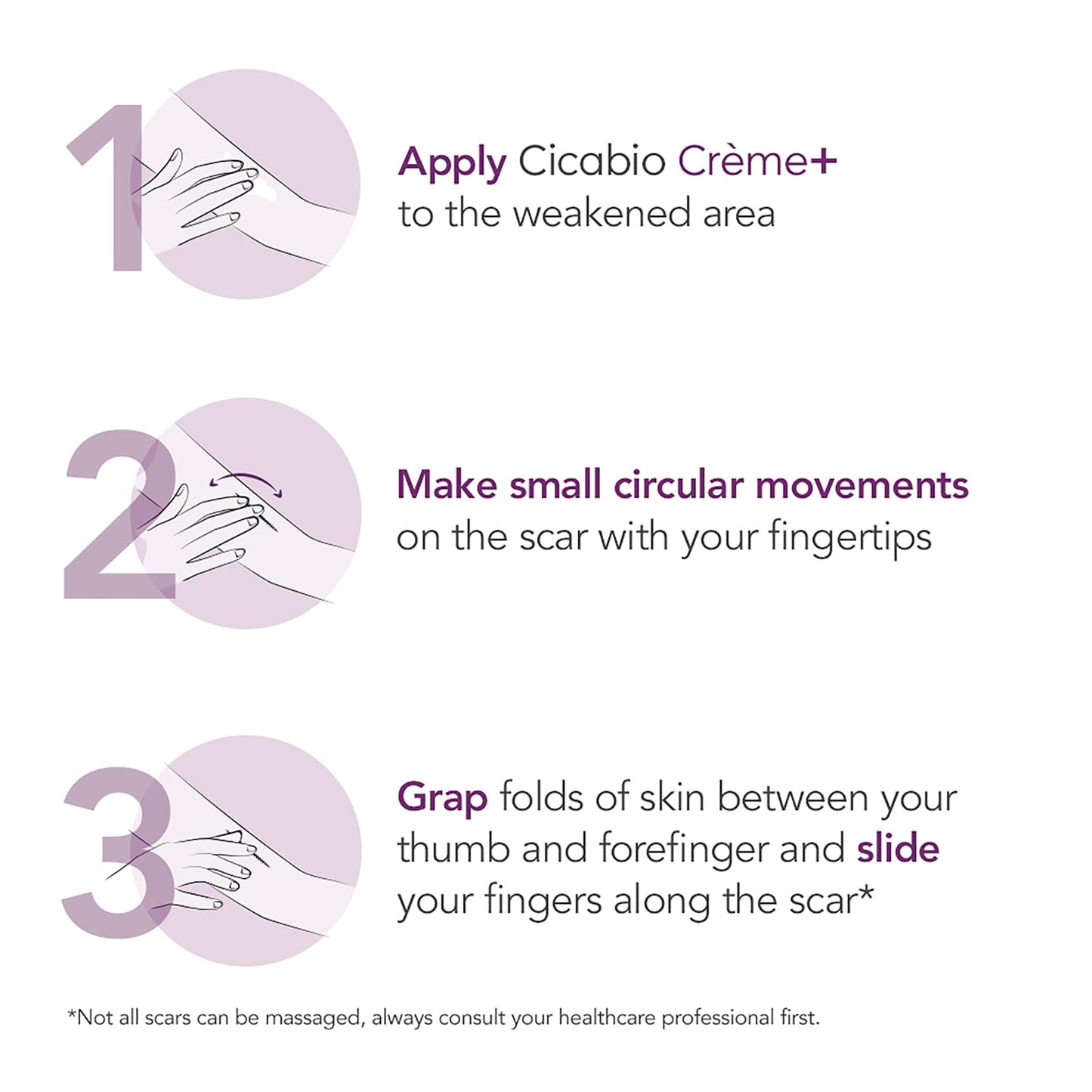 1

Apply Cicabio Crème+ to the weakened area

2

Make small circular movements on the scar with your fingertips

3

Grap folds of skin between your thumb and forefinger and slide your fingers along the scar*

*Not all scars can be massaged, always consult your healthcare professional first.