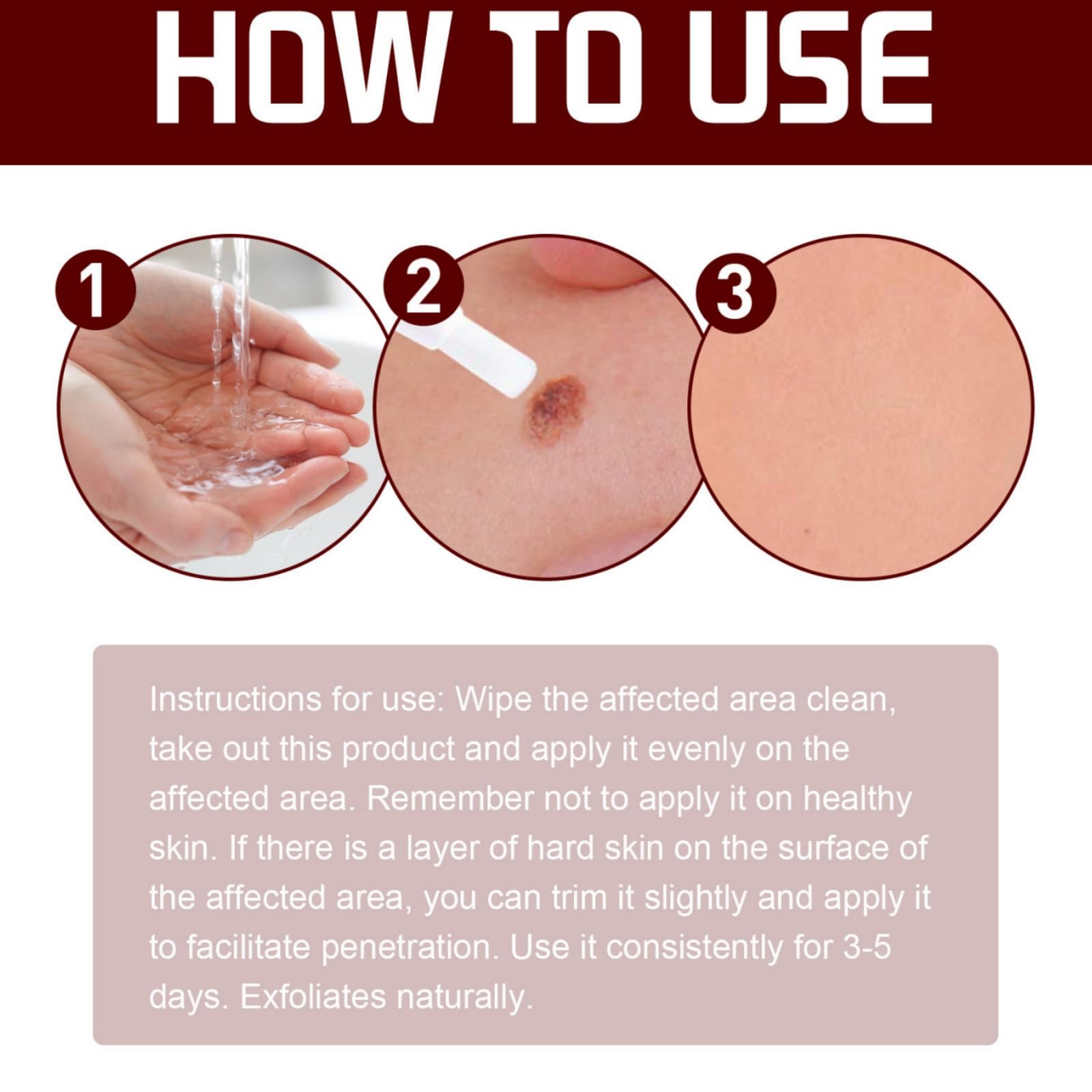 HOW TO USE

1

2

3

Instructions for use: Wipe the affected area clean, take out this product and apply it evenly on the affected area. Remember not to apply it on healthy skin. If there is a layer of hard skin on the surface of the affected area, you can trim it slightly and apply it to facilitate penetration. Use it consistently for 3-5 days. Exfoliates naturally.