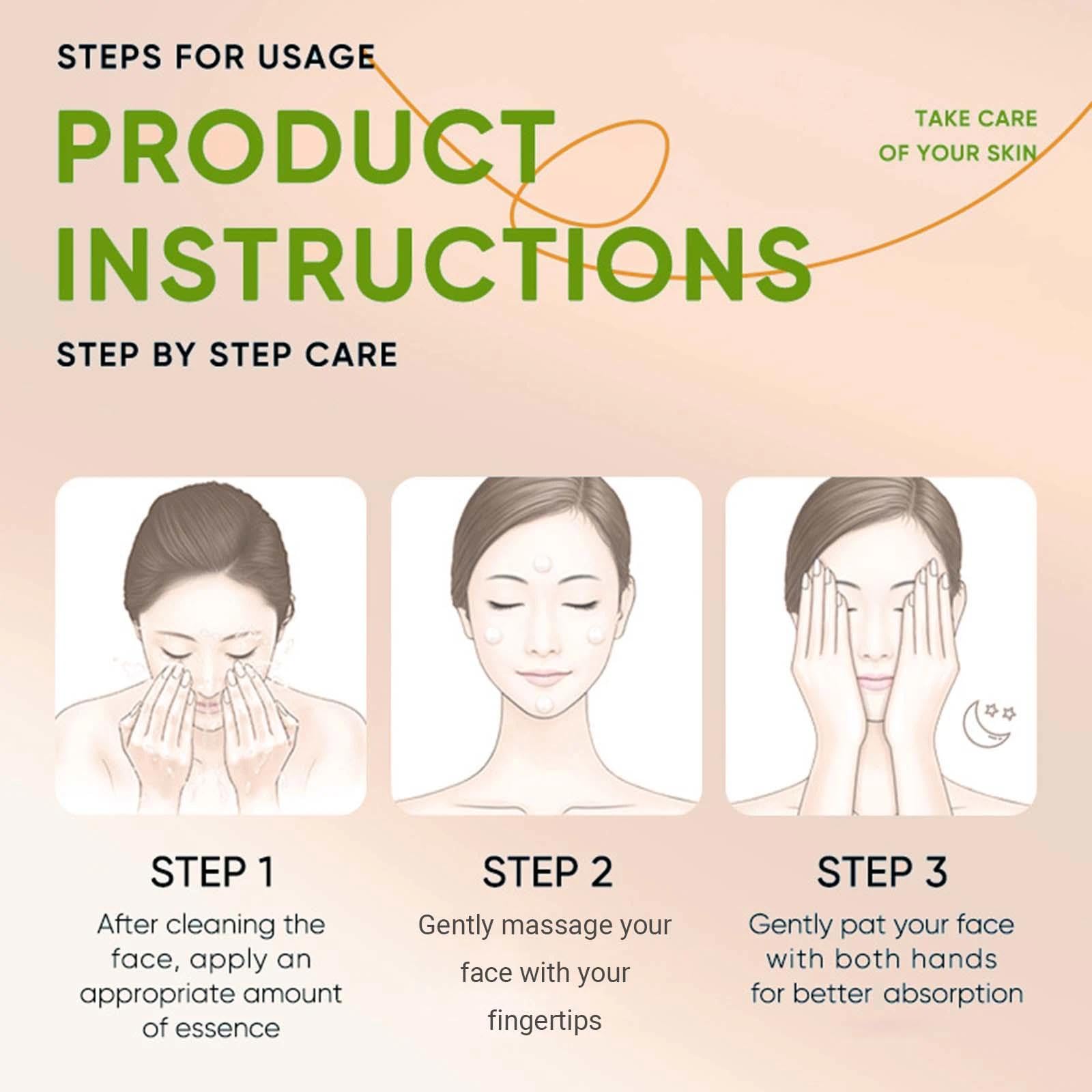 STEPS FOR USAGE

PRODUCT INSTRUCTIONS

TAKE CARE OF YOUR SKIN

STEP BY STEP CARE

STEP 1
After cleaning the face, apply an appropriate amount of essence

STEP 2
Gently massage your face with your fingertips

STEP 3
Gently pat your face with both hands for better absorption