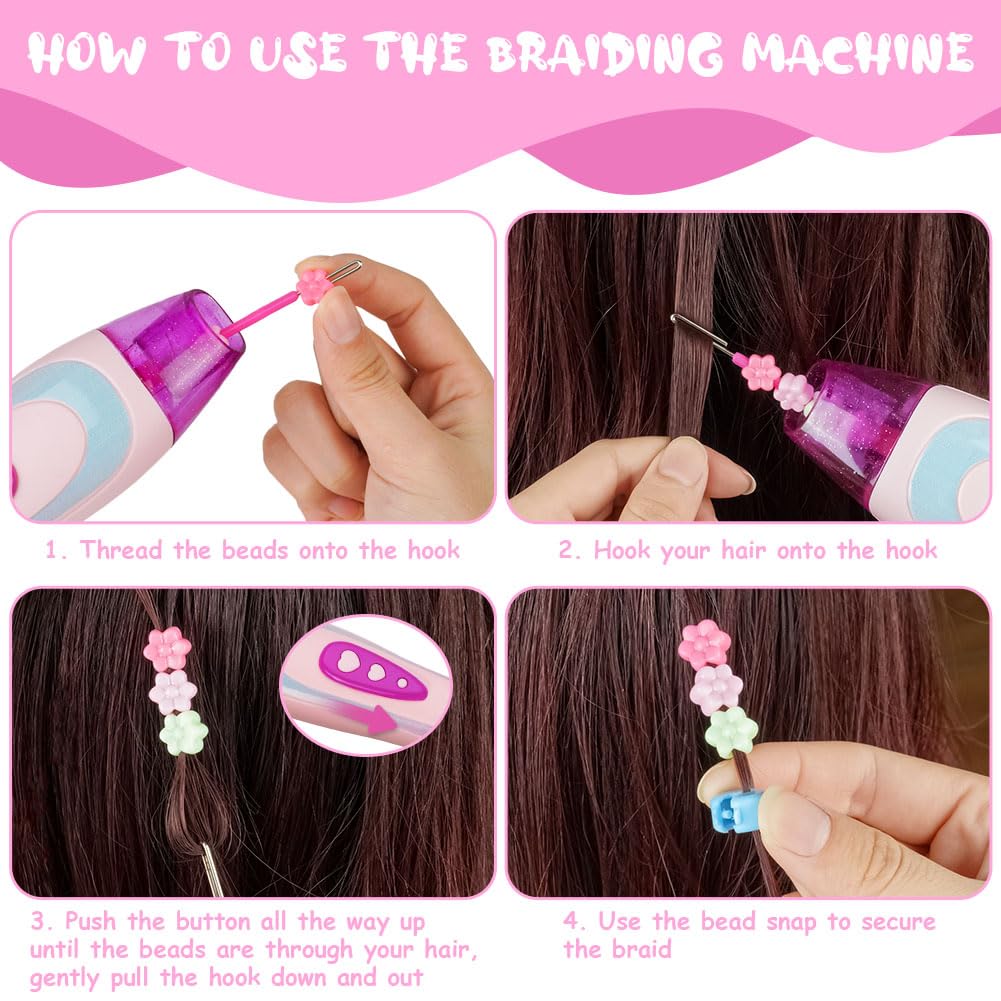 HOW TO USE THE BRAIDING MACHINE

1. Thread the beads onto the hook

2. Hook your hair onto the hook

3. Push the button all the way up until the beads are through your hair, gently pull the hook down and out

4. Use the bead snap to secure the braid