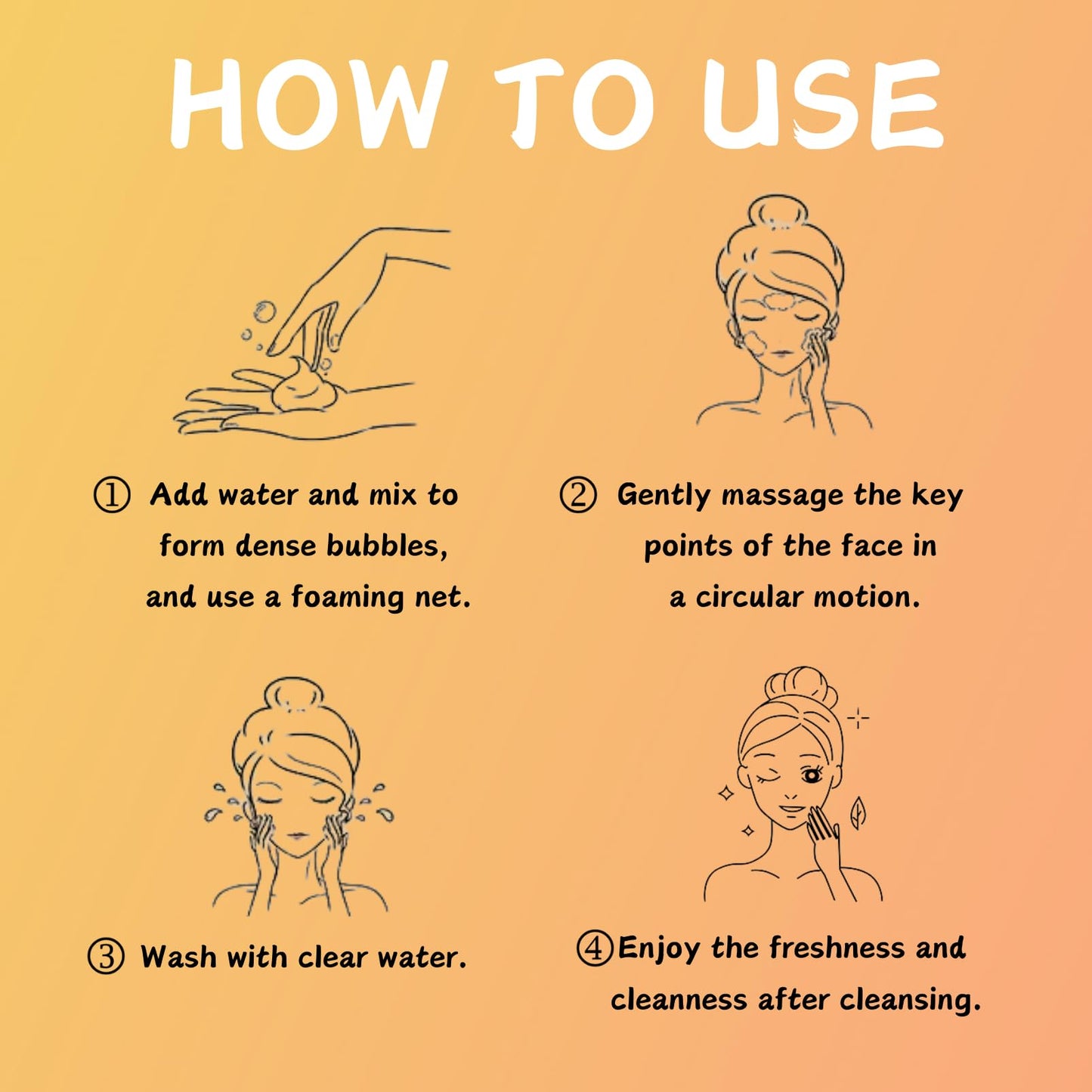 HOW TO USE

① Add water and mix to form dense bubbles, and use a foaming net.

② Gently massage the key points of the face in a circular motion.

③ Wash with clear water.

④ Enjoy the freshness and cleanness after cleansing.