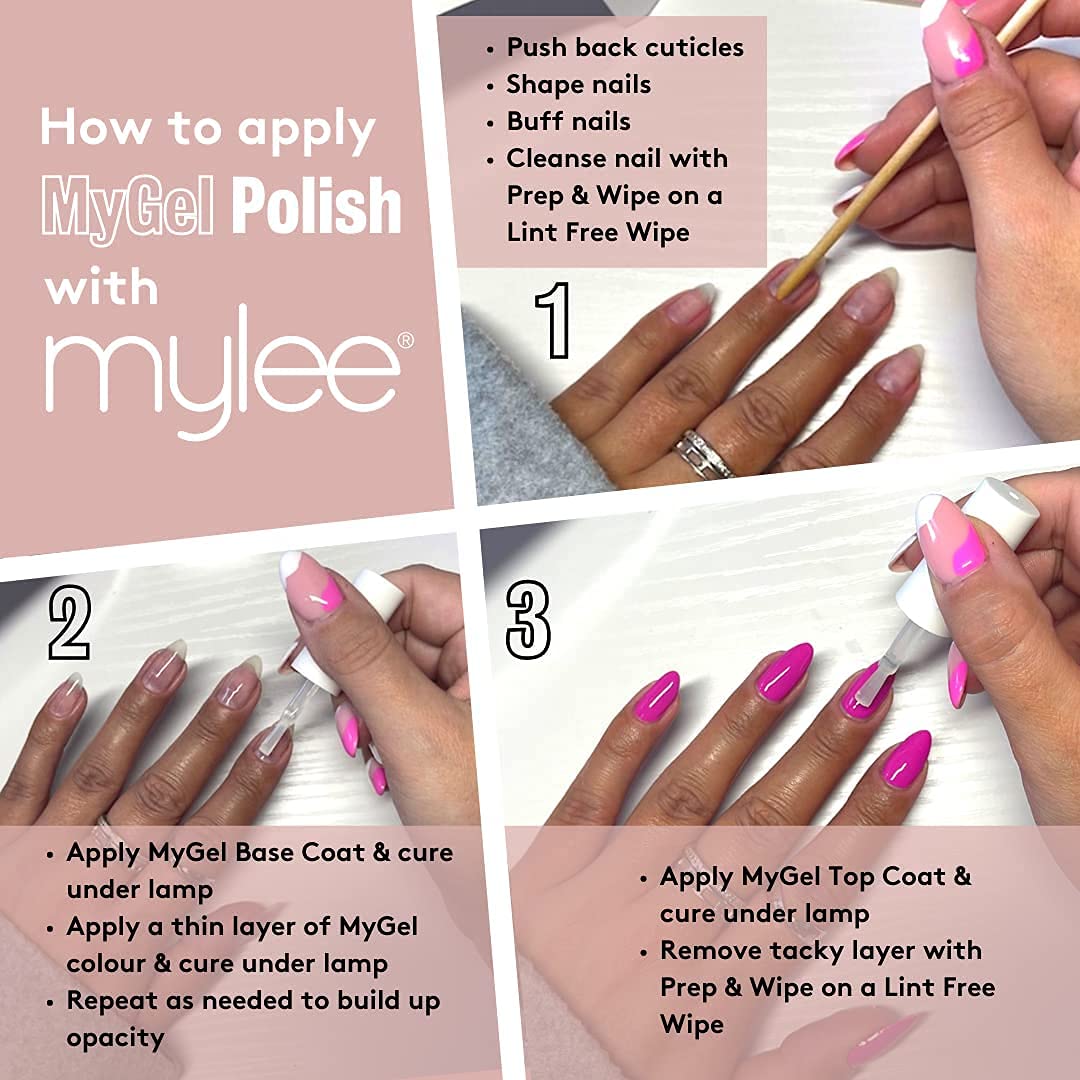 How to apply MyGel Polish with mylee®

• Push back cuticles
• Shape nails
• Buff nails
• Cleanse nail with Prep & Wipe on a Lint Free Wipe

1

2

• Apply MyGel Base Coat & cure under lamp
• Apply a thin layer of MyGel colour & cure under lamp
• Repeat as needed to build up opacity

3

• Apply MyGel Top Coat & cure under lamp
• Remove tacky layer with Prep & Wipe on a Lint Free Wipe