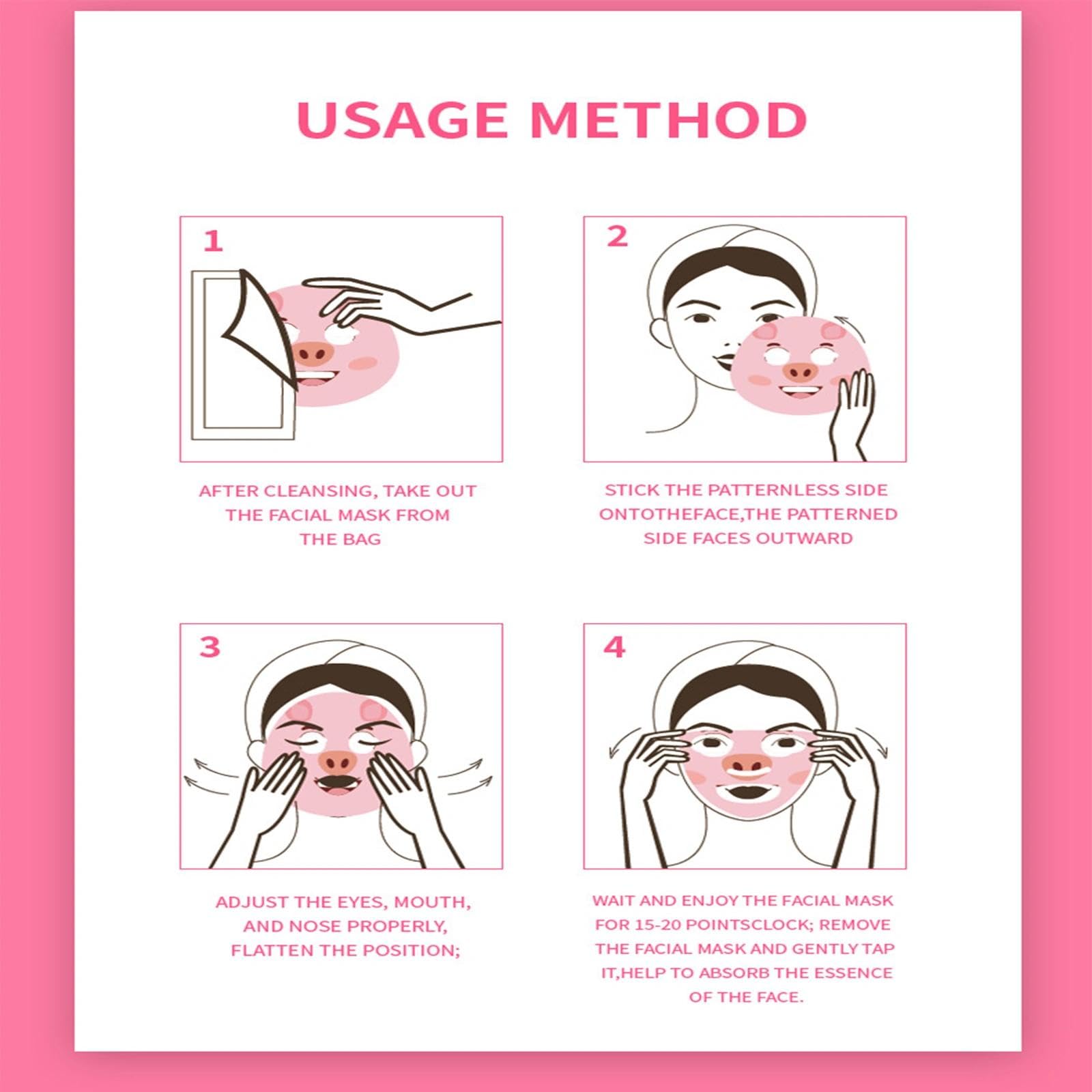 USAGE METHOD

1

AFTER CLEANSING, TAKE OUT THE FACIAL MASK FROM THE BAG

2

STICK THE PATTERNLESS SIDE ONTOTHEFACE,THE PATTERNED SIDE FACES OUTWARD

3

ADJUST THE EYES, MOUTH, AND NOSE PROPERLY, FLATTEN THE POSITION;

4

WAIT AND ENJOY THE FACIAL MASK FOR 15-20 POINTSCLOCK; REMOVE THE FACIAL MASK AND GENTLY TAP IT,HELP TO ABSORB THE ESSENCE OF THE FACE.