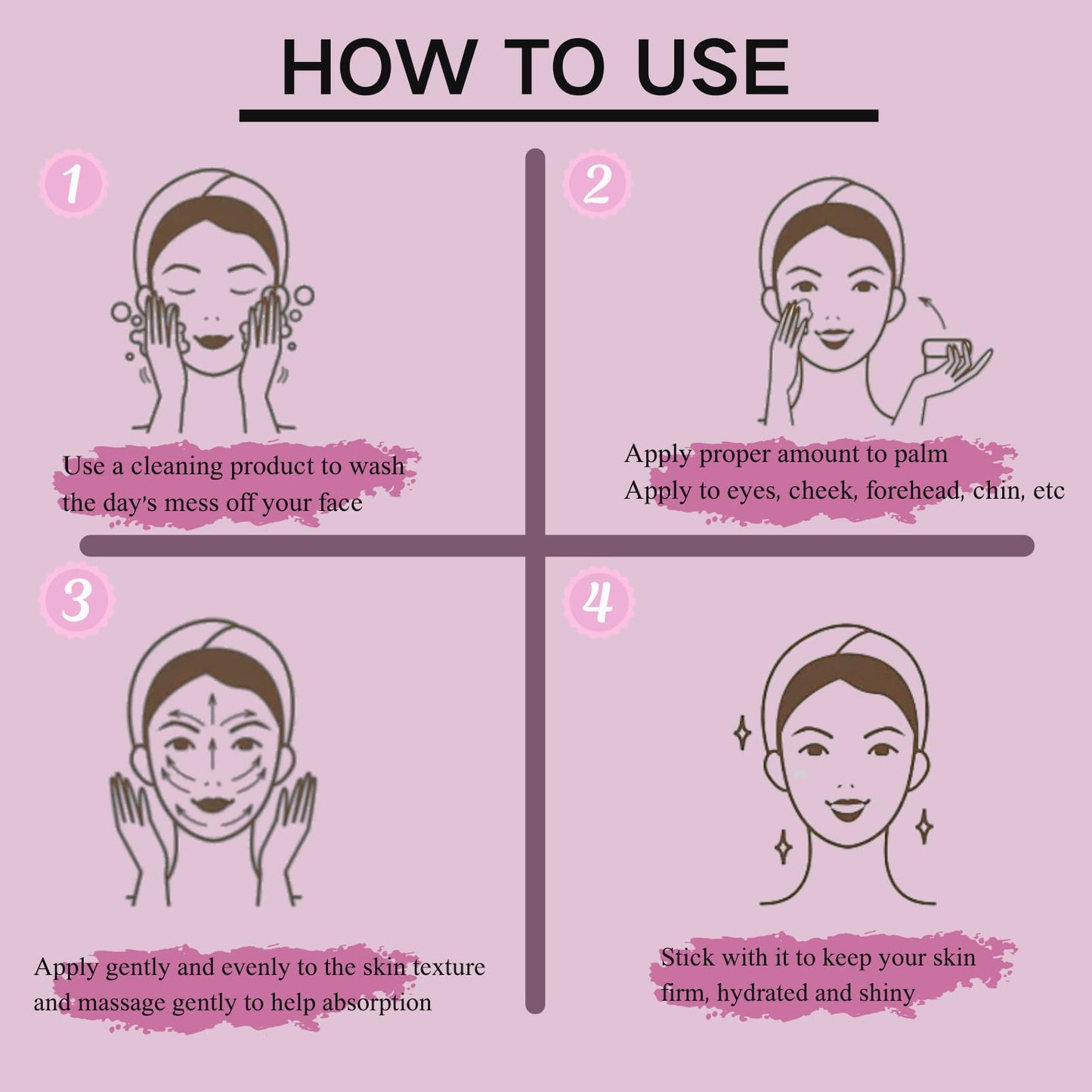 HOW TO USE

1

Use a cleaning product to wash the day's mess off your face

2

Apply proper amount to palm
Apply to eyes, cheek, forehead, chin, etc

3

Apply gently and evenly to the skin texture and massage gently to help absorption

4

Stick with it to keep your skin firm, hydrated and shiny