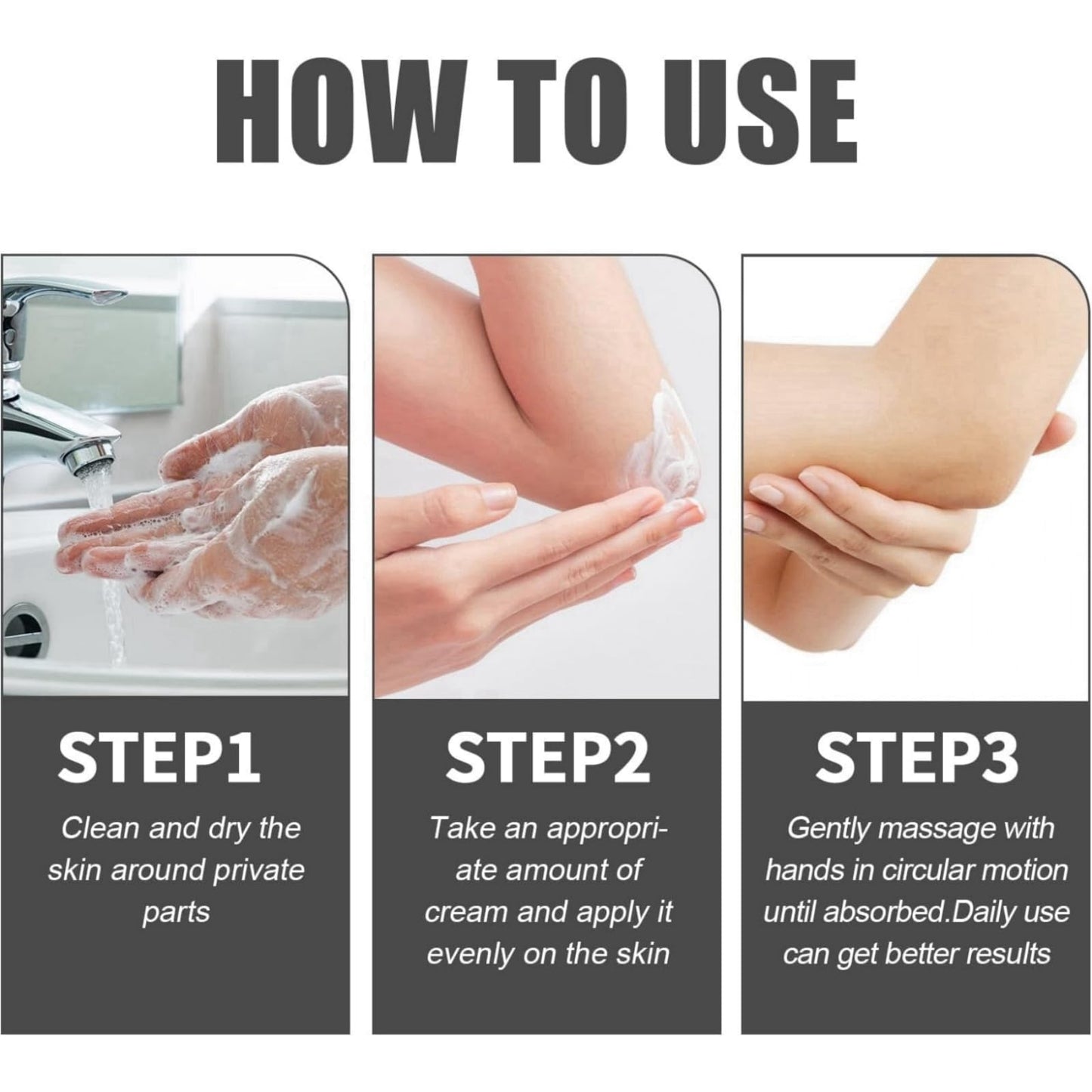 HOW TO USE

STEP1

Clean and dry the skin around private parts

STEP2

Take an appropriate amount of cream and apply it evenly on the skin

STEP3

Gently massage with hands in circular motion until absorbed.Daily use can get better results