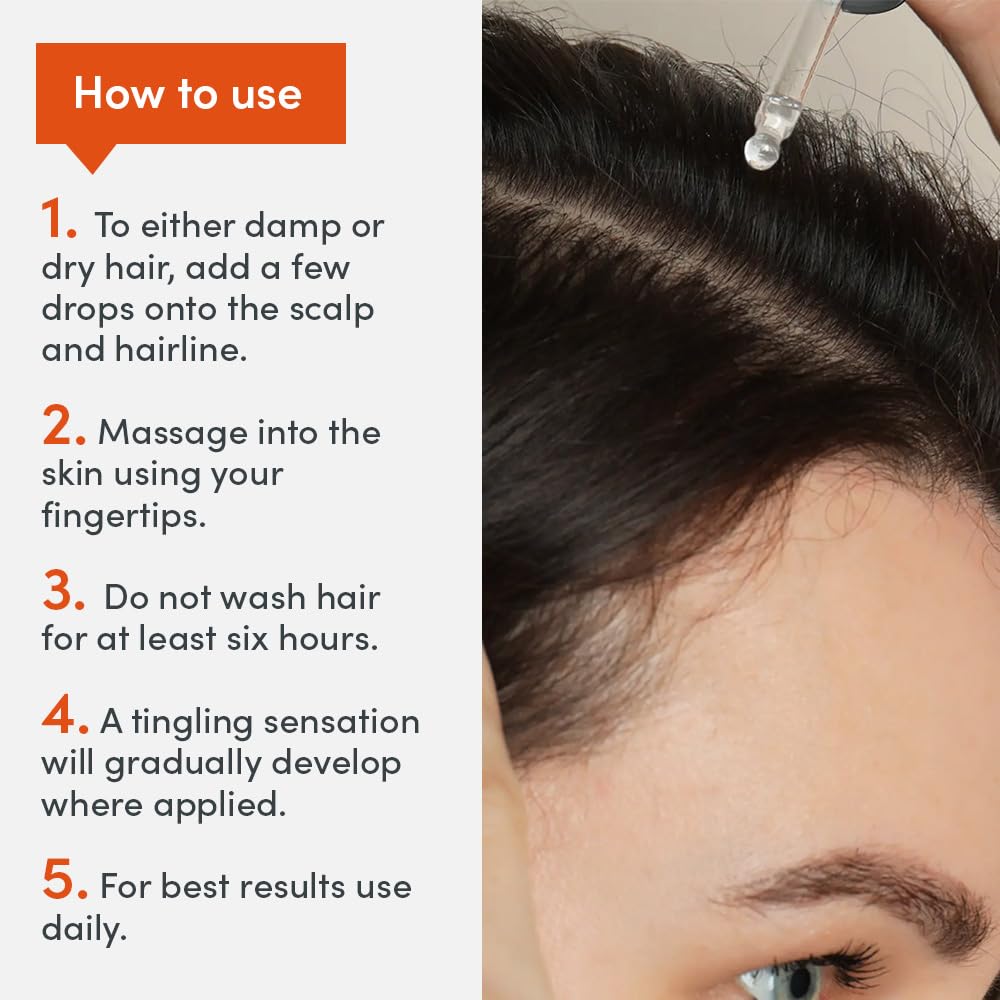 How to use

1. To either damp or dry hair, add a few drops onto the scalp and hairline.

2. Massage into the skin using your fingertips.

3. Do not wash hair for at least six hours.

4. A tingling sensation will gradually develop where applied.

5. For best results use daily.