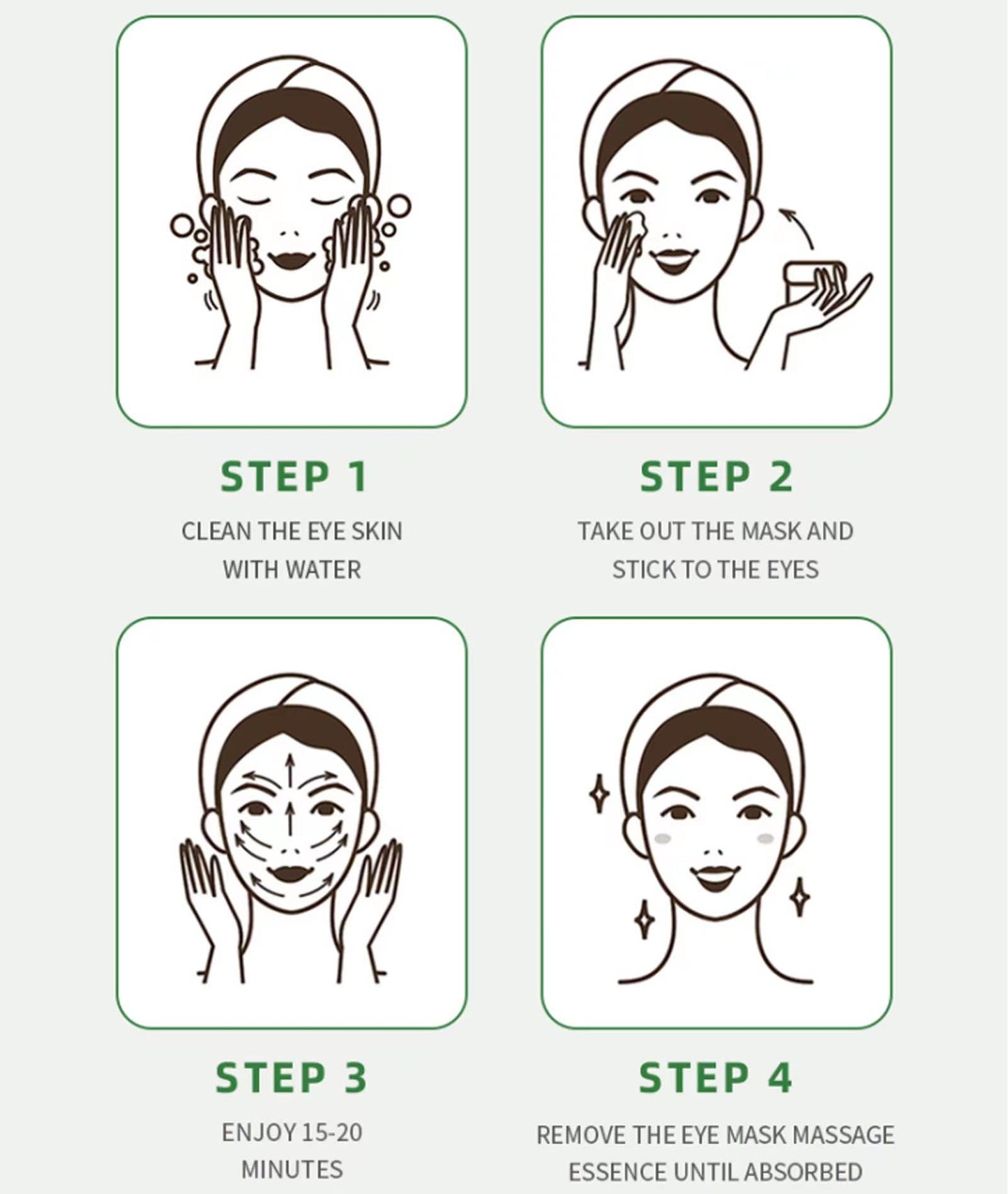 STEP 1

CLEAN THE EYE SKIN WITH WATER

STEP 2

TAKE OUT THE MASK AND STICK TO THE EYES

STEP 3

ENJOY 15-20 MINUTES

STEP 4

REMOVE THE EYE MASK MASSAGE ESSENCE UNTIL ABSORBED