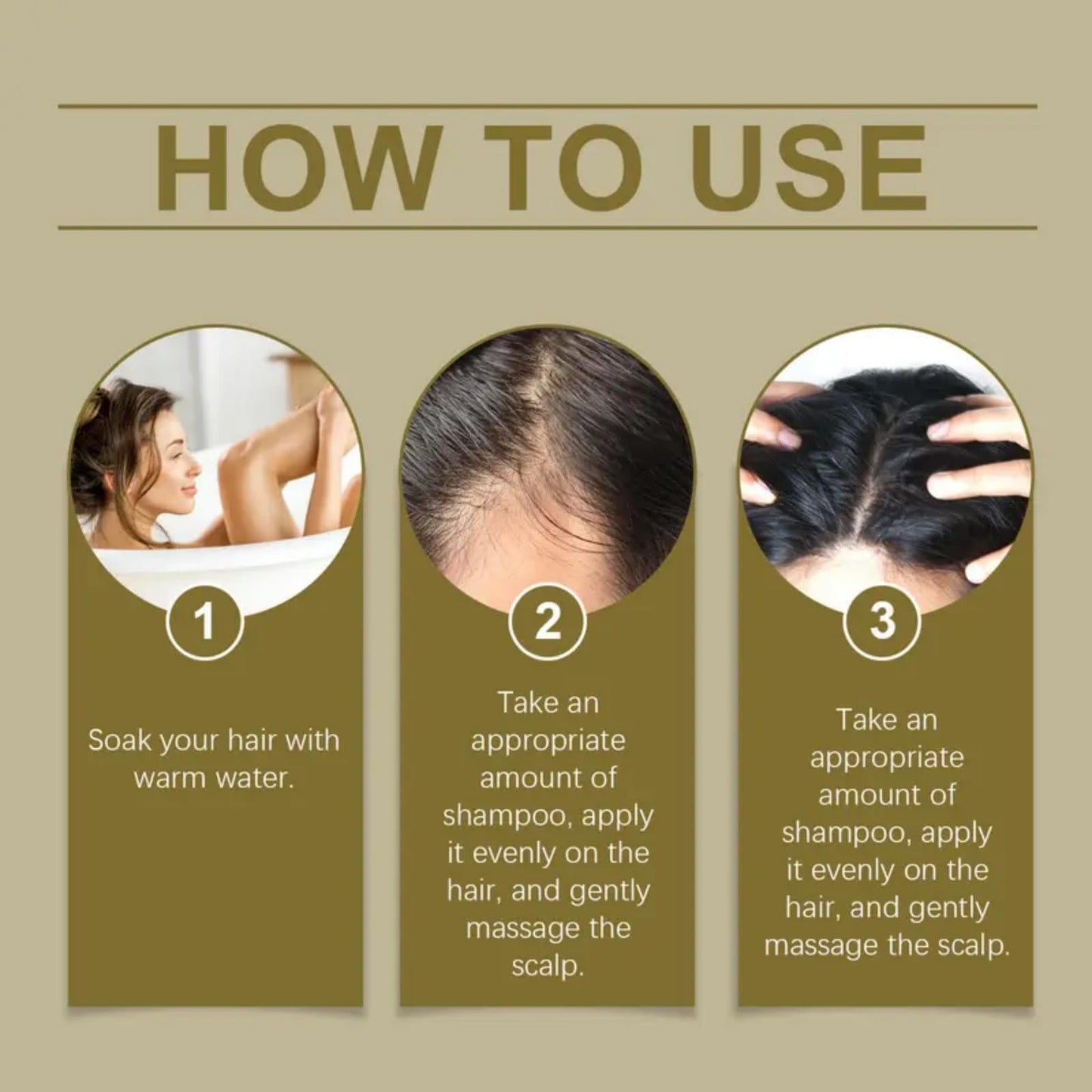 HOW TO USE

1

Soak your hair with warm water.

2

Take an appropriate amount of shampoo, apply it evenly on the hair, and gently massage the scalp.

3

Take an appropriate amount of shampoo, apply it evenly on the hair, and gently massage the scalp.