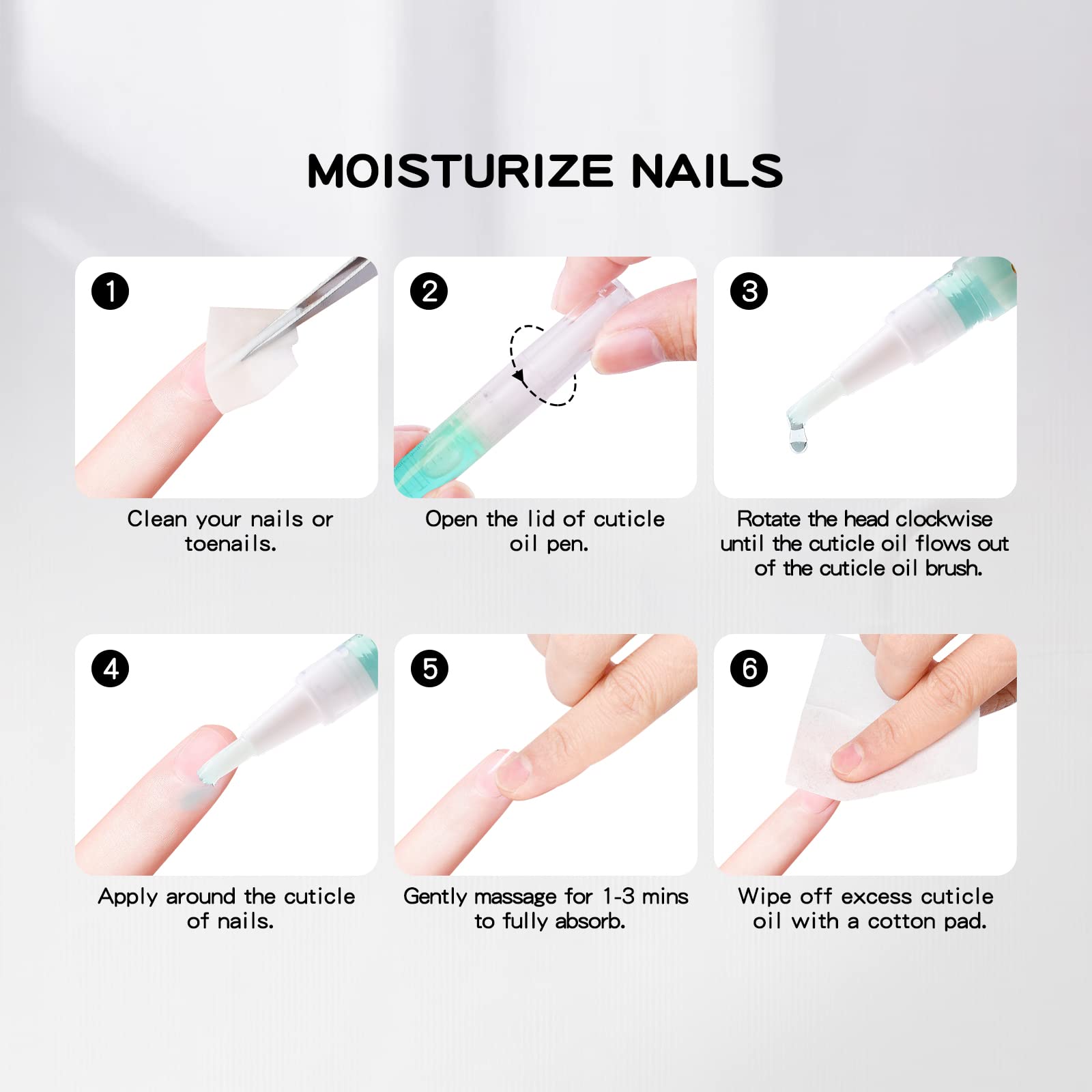 MOISTURIZE NAILS

1
Clean your nails or toenails.

2
Open the lid of cuticle oil pen.

3
Rotate the head clockwise until the cuticle oil flows out of the cuticle oil brush.

4
Apply around the cuticle of nails.

5
Gently massage for 1-3 mins to fully absorb.

6
Wipe off excess cuticle oil with a cotton pad.