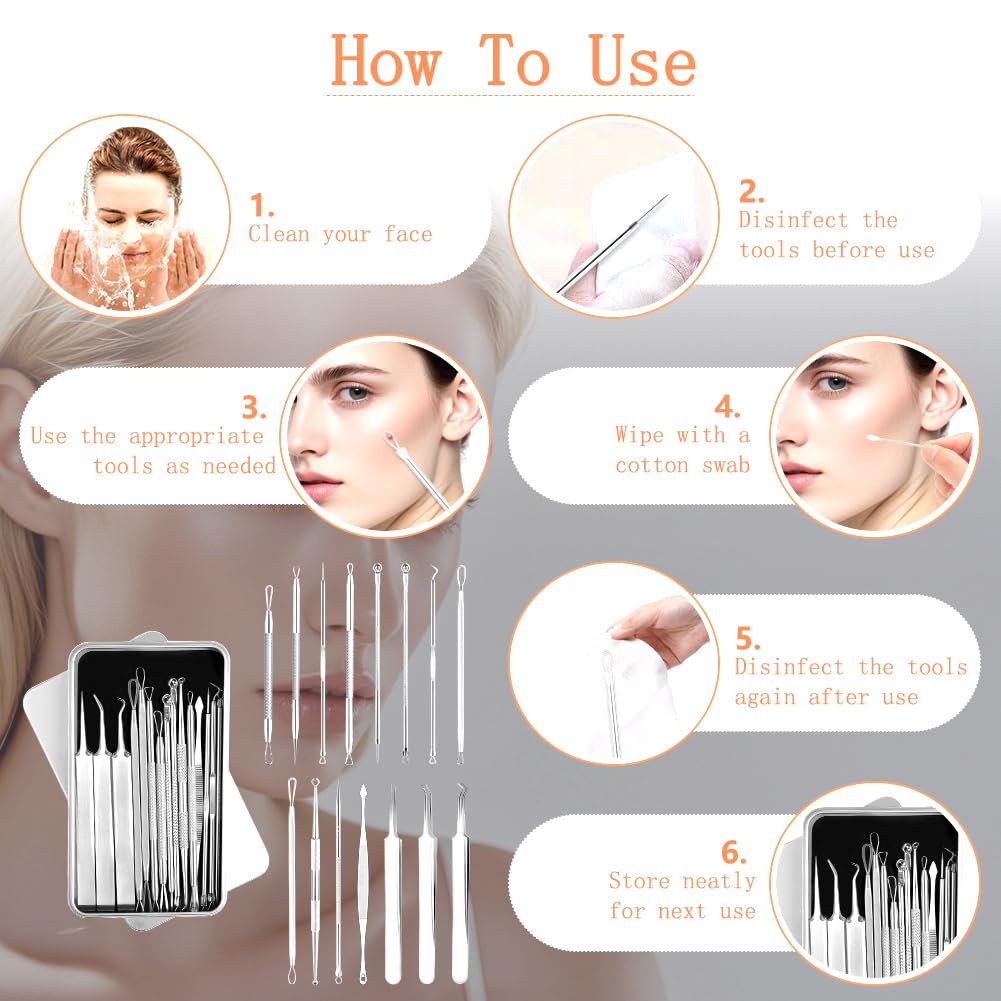 How To Use

1.
Clean your face

2.
Disinfect the tools before use

3.
Use the appropriate tools as needed

4.
Wipe with a cotton swab

5.
Disinfect the tools again after use

6.
Store neatly for next use