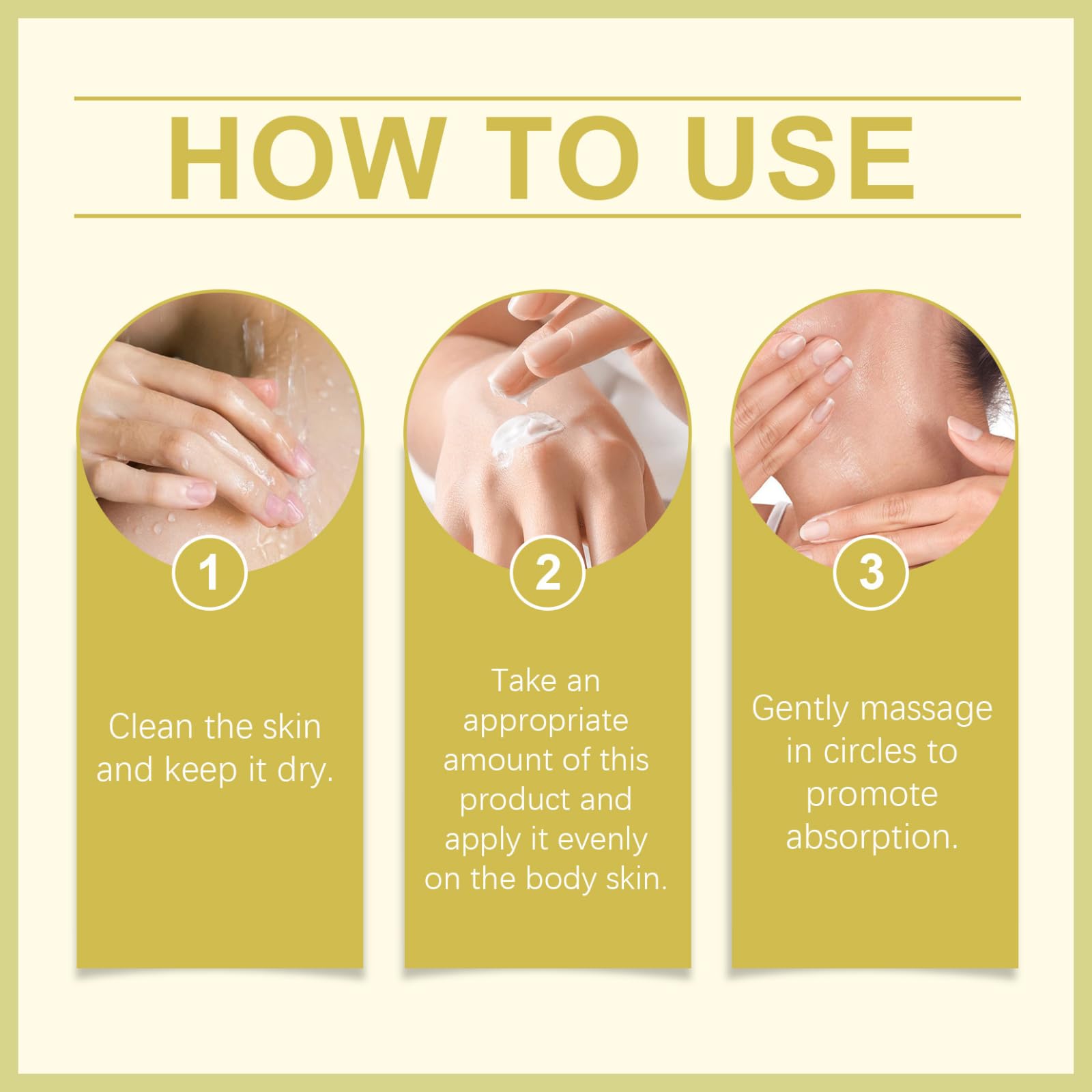 HOW TO USE

1

Clean the skin and keep it dry.

2

Take an appropriate amount of this product and apply it evenly on the body skin.

3

Gently massage in circles to promote absorption.