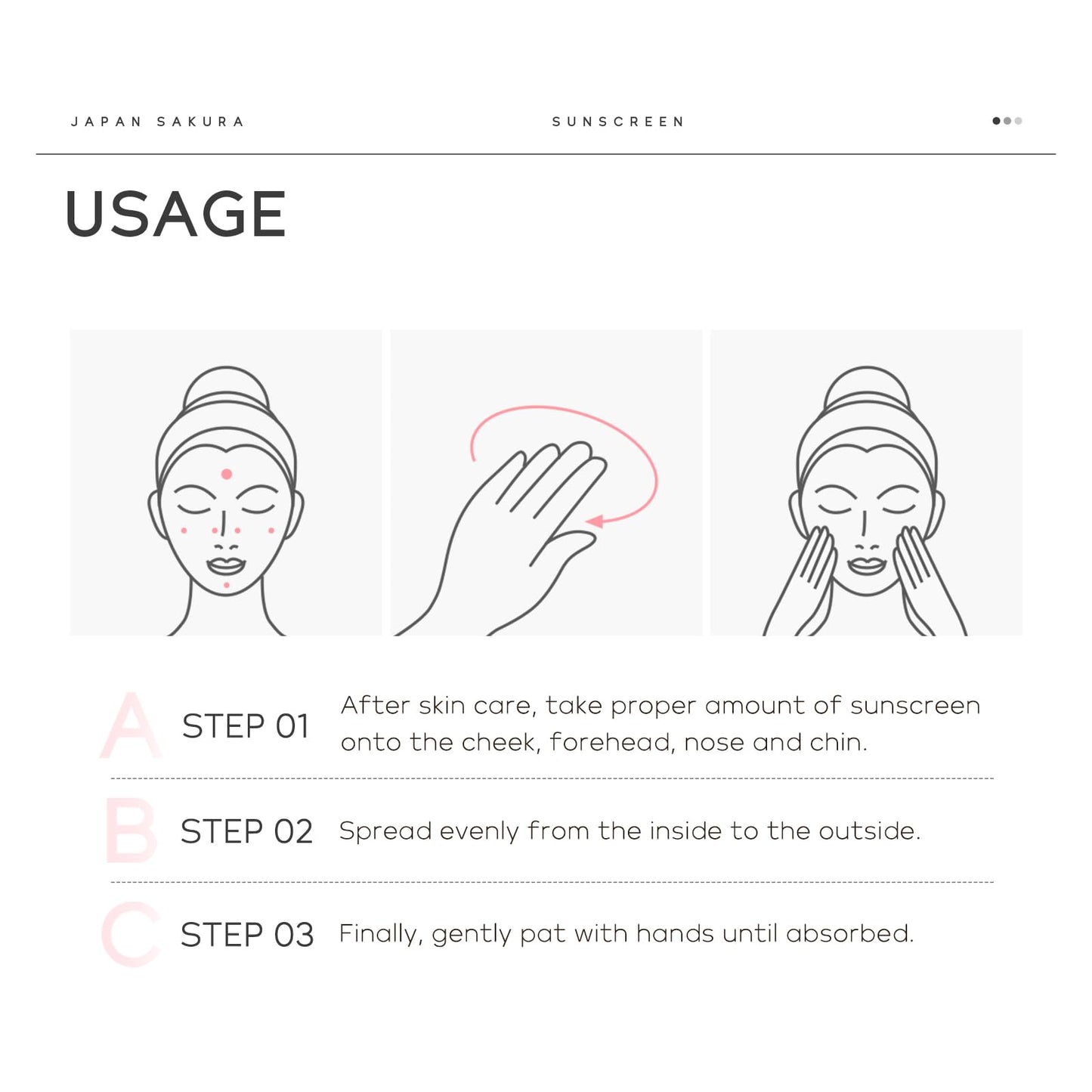 JAPAN SAKURA

SUNSCREEN

USAGE

A STEP 01 After skin care, take proper amount of sunscreen onto the cheek, forehead, nose and chin.

B STEP 02 Spread evenly from the inside to the outside.

C STEP 03 Finally, gently pat with hands until absorbed.