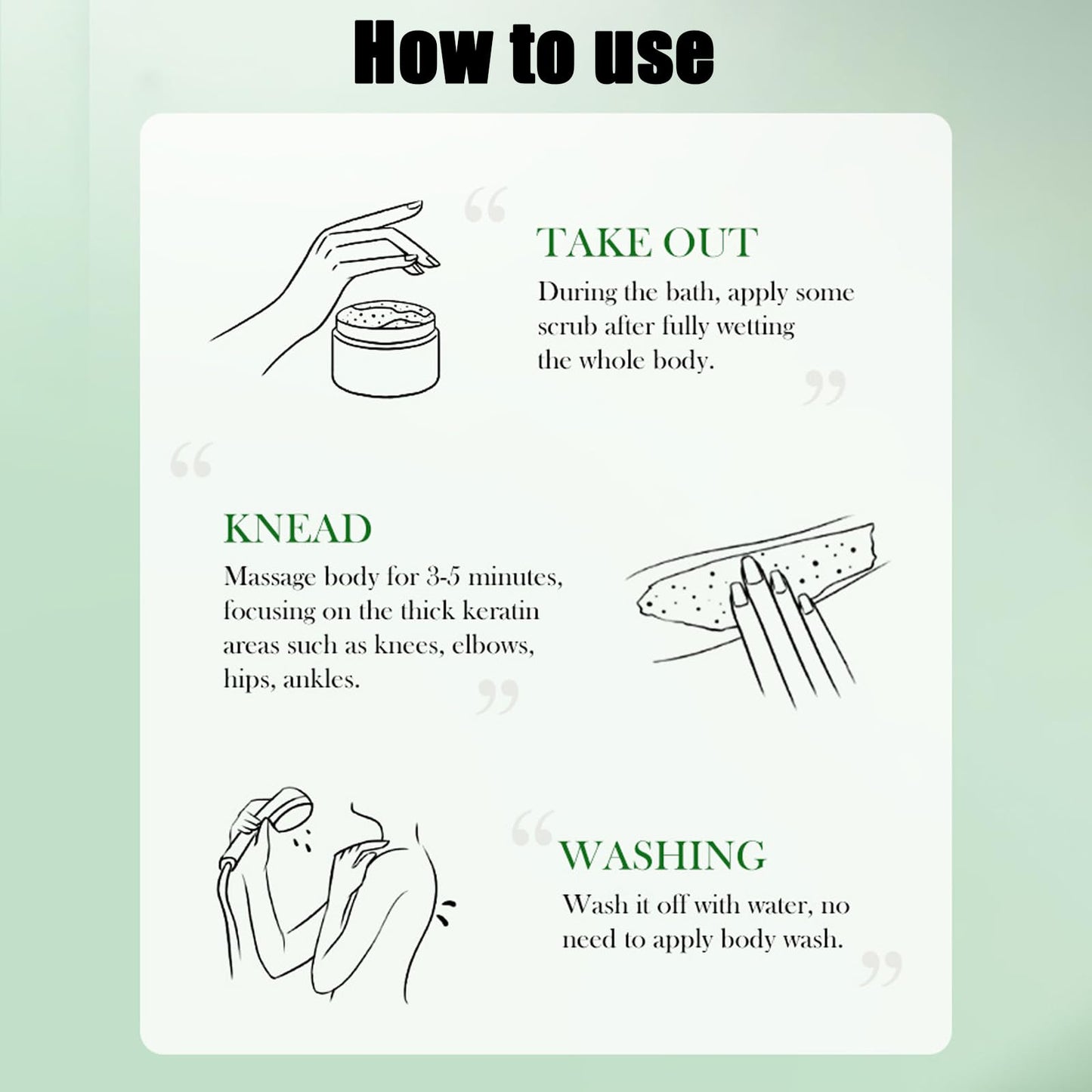 How to use

“

TAKE OUT

During the bath, apply some scrub after fully wetting the whole body.

”

“

KNEAD

Massage body for 3-5 minutes, focusing on the thick keratin areas such as knees, elbows, hips, ankles.

”

“

WASHING

Wash it off with water, no need to apply body wash.

”