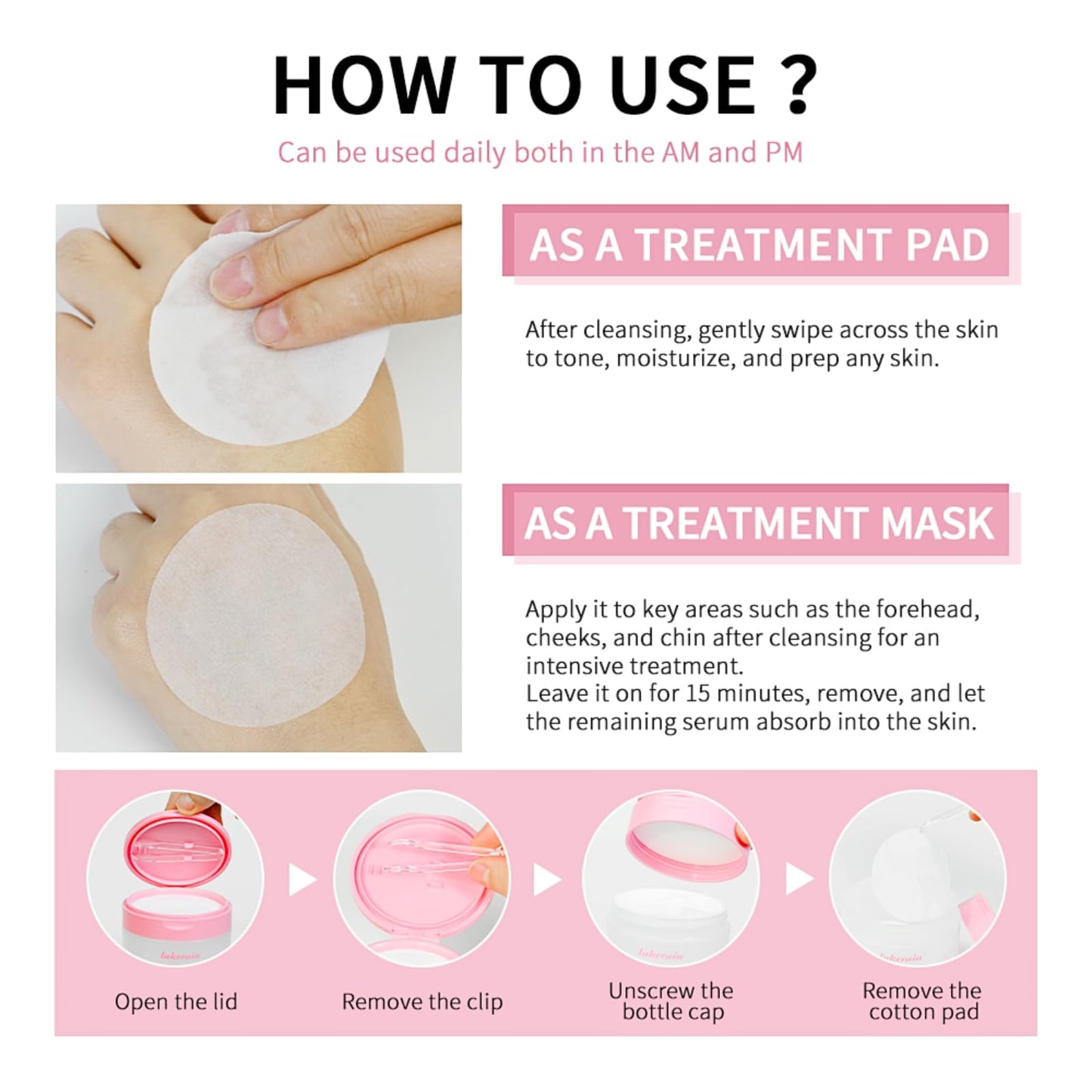 HOW TO USE ?

Can be used daily both in the AM and PM

AS A TREATMENT PAD

After cleansing, gently swipe across the skin to tone, moisturize, and prep any skin.

AS A TREATMENT MASK

Apply it to key areas such as the forehead, cheeks, and chin after cleansing for an intensive treatment.
Leave it on for 15 minutes, remove, and let the remaining serum absorb into the skin.

lakerain

Open the lid

Remove the clip

lakerain

Unscrew the bottle cap

lakerain

Remove the cotton pad