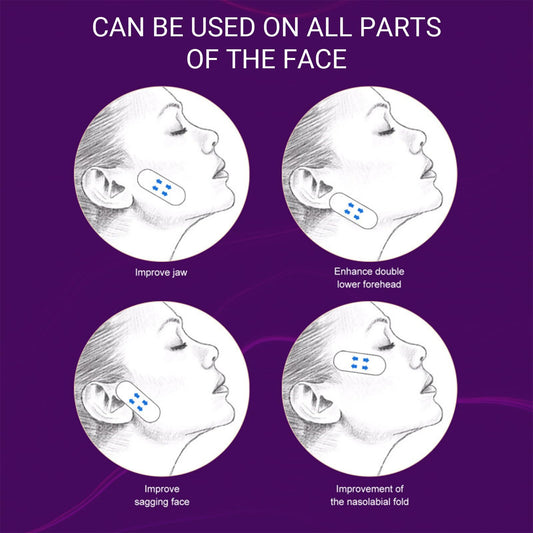 CAN BE USED ON ALL PARTS OF THE FACE

Improve jaw

Enhance double lower forehead

Improve sagging face

Improvement of the nasolabial fold