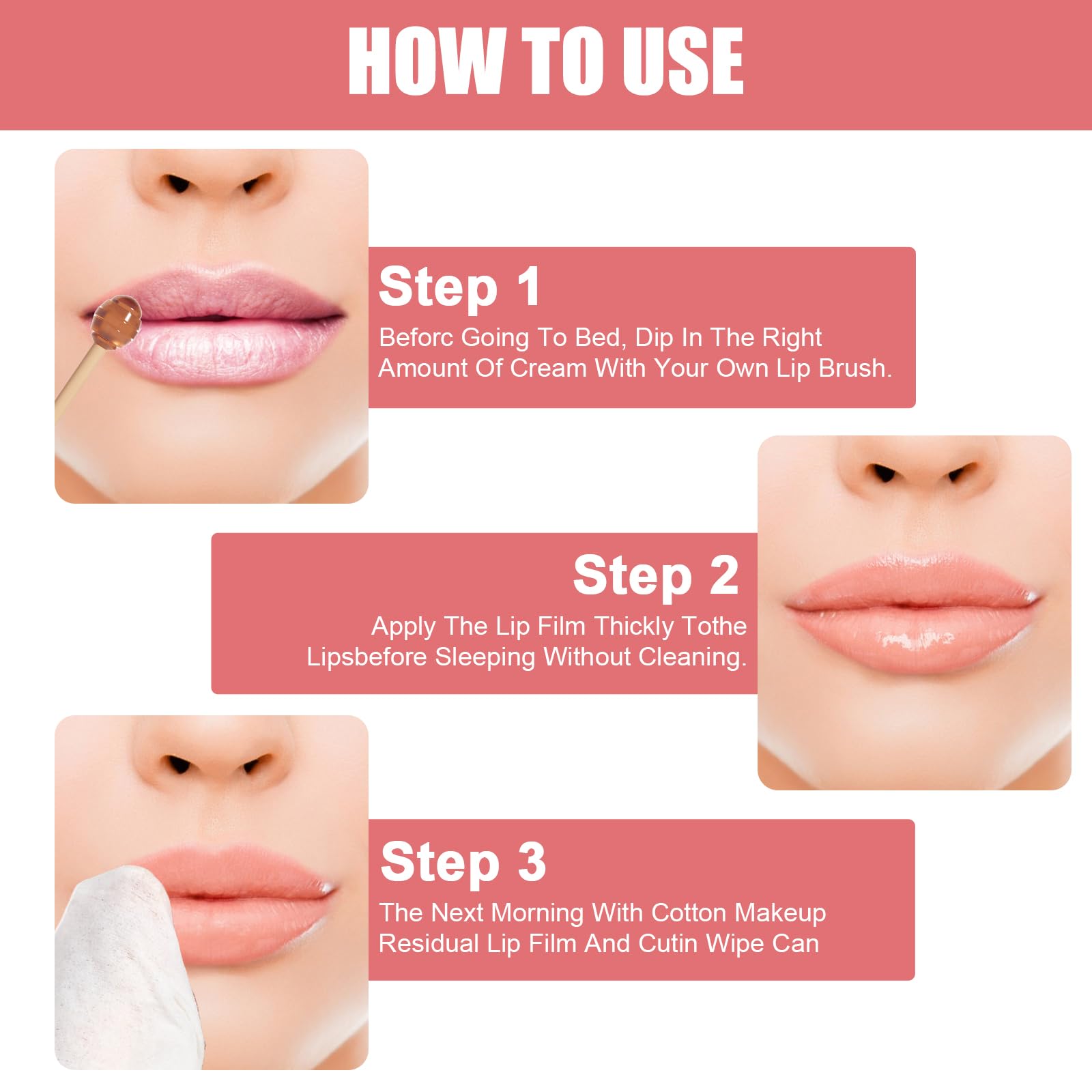 HOW TO USE

Step 1
Beforc Going To Bed, Dip In The Right Amount Of Cream With Your Own Lip Brush.

Step 2
Apply The Lip Film Thickly Tothe Lipsbefore Sleeping Without Cleaning.

Step 3
The Next Morning With Cotton Makeup Residual Lip Film And Cutin Wipe Can